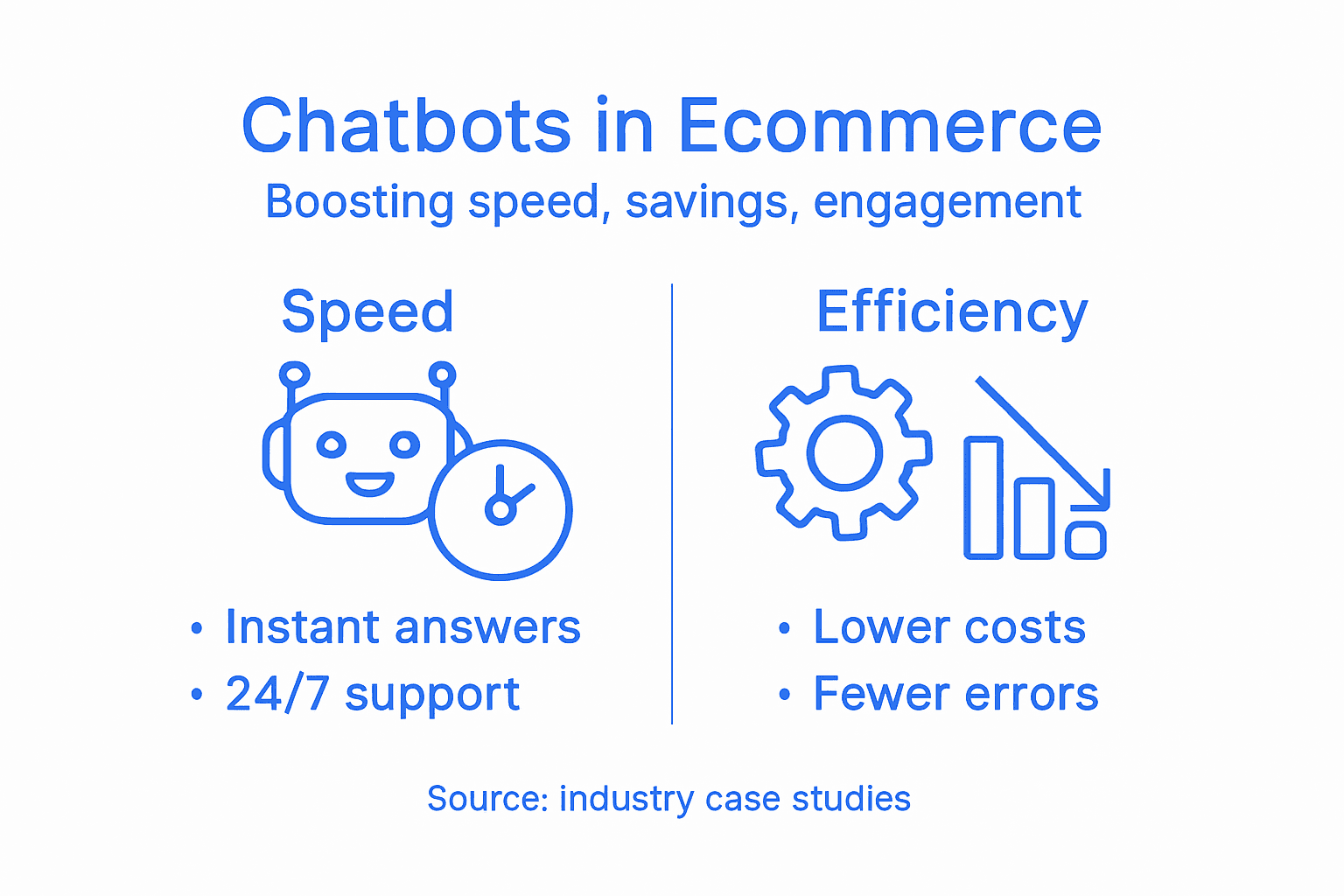 Chatbots in Ecommerce

Boosting speed, savings, engagement

Speed

• Instant answers
• 24/7 support

Efficiency

• Lower costs
• Fewer errors

Source: industry case studies