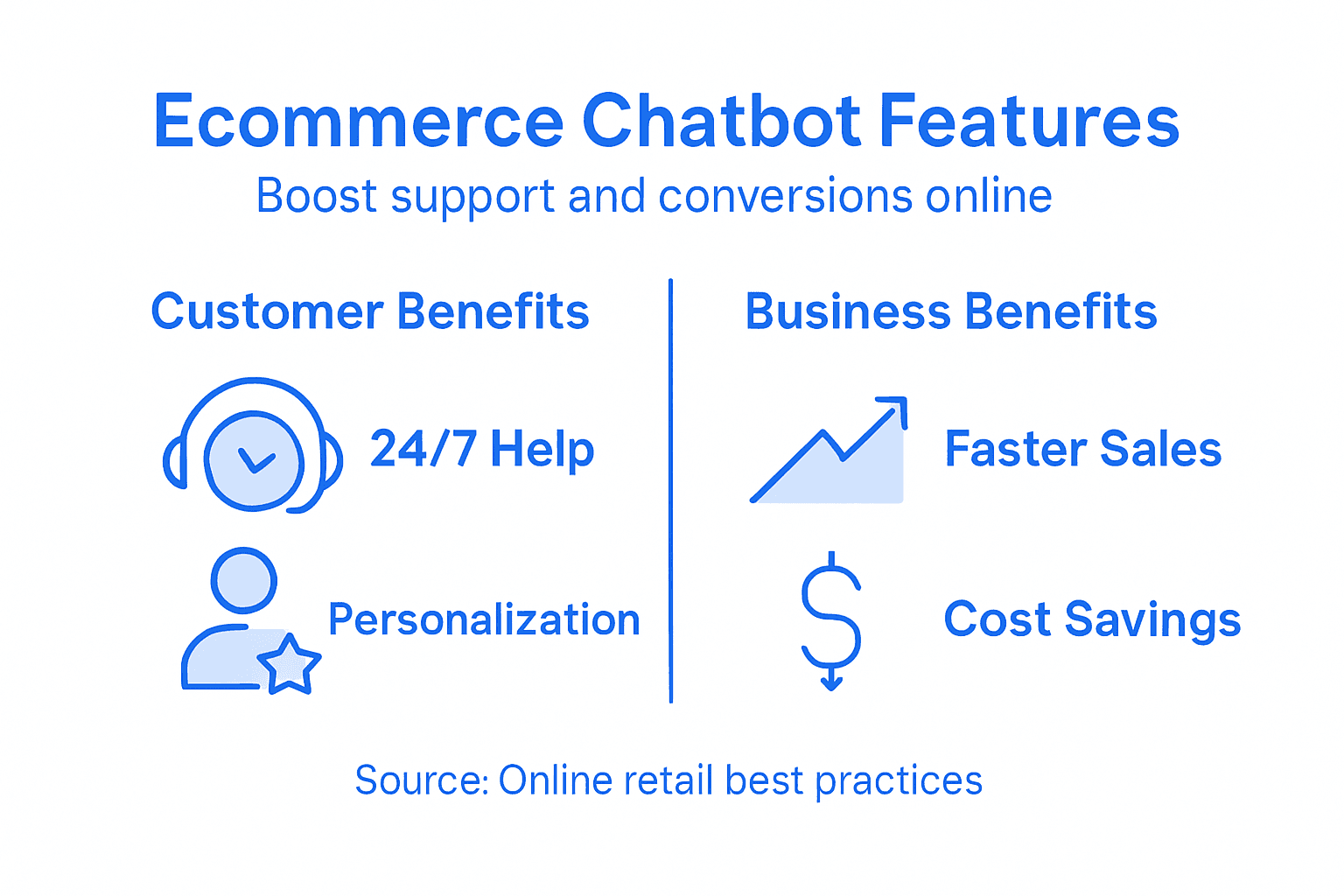 Ecommerce Chatbot Features

Boost support and conversions online

Customer Benefits

24/7 Help

Personalization

Business Benefits

Faster Sales

Cost Savings

Source: Online retail best practices