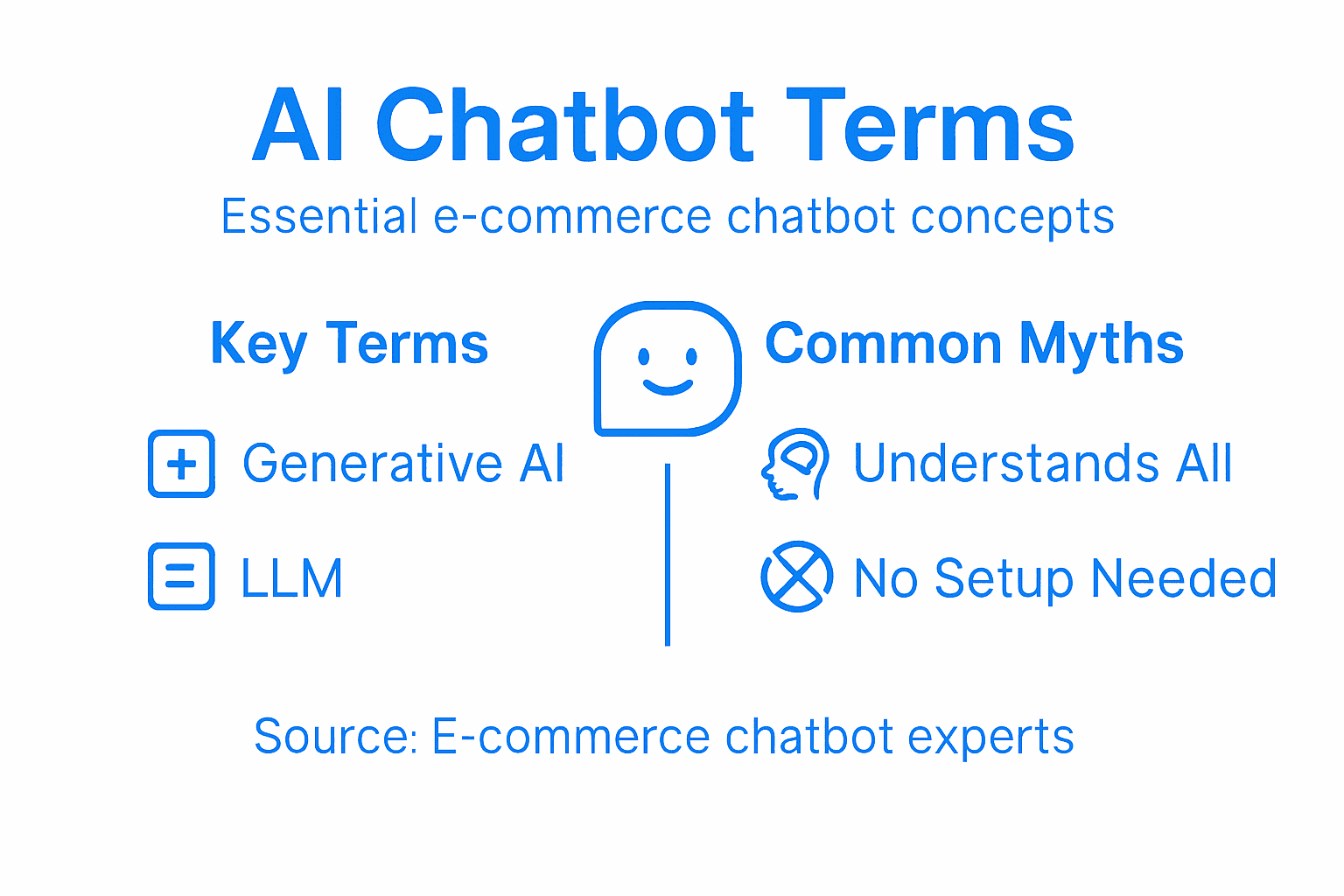 AI Chatbot Terms

Essential e-commerce chatbot concepts

Key Terms

Generative AI

LLM

Common Myths

Understands All

No Setup Needed

Source: E-commerce chatbot experts