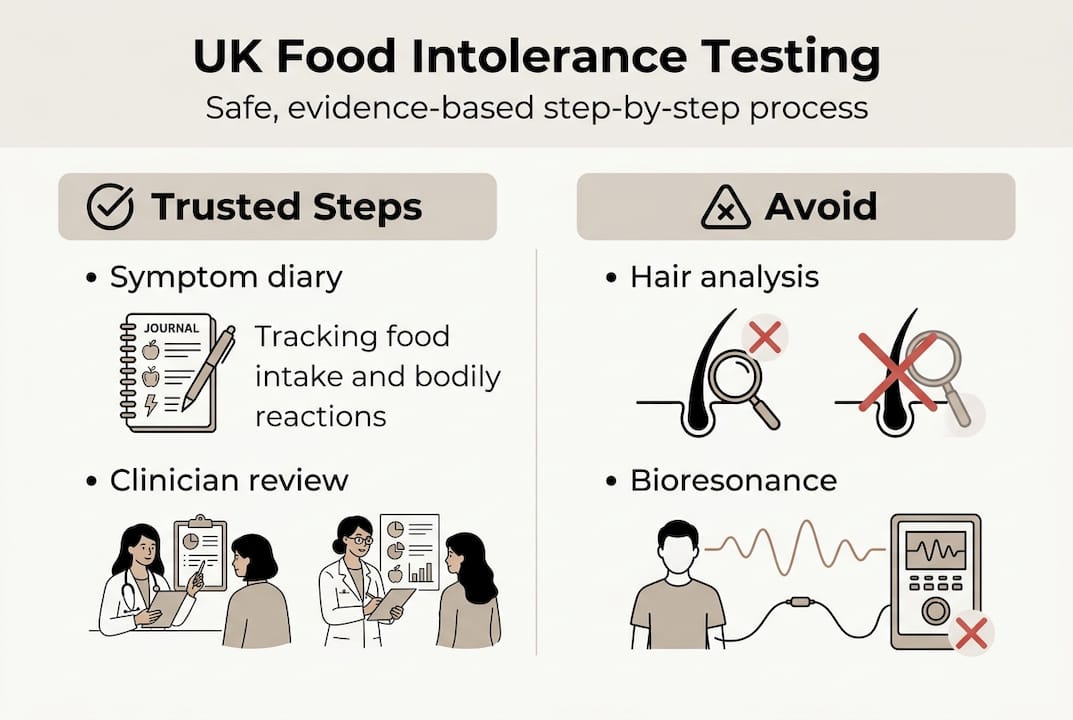 UK Food Intolerance Testing

Safe, evidence-based step-by-step process

Trusted Steps

• Symptom diary

JOURNAL

Tracking food intake and bodily reactions

• Clinician review

Avoid

• Hair analysis

• Bioresonance