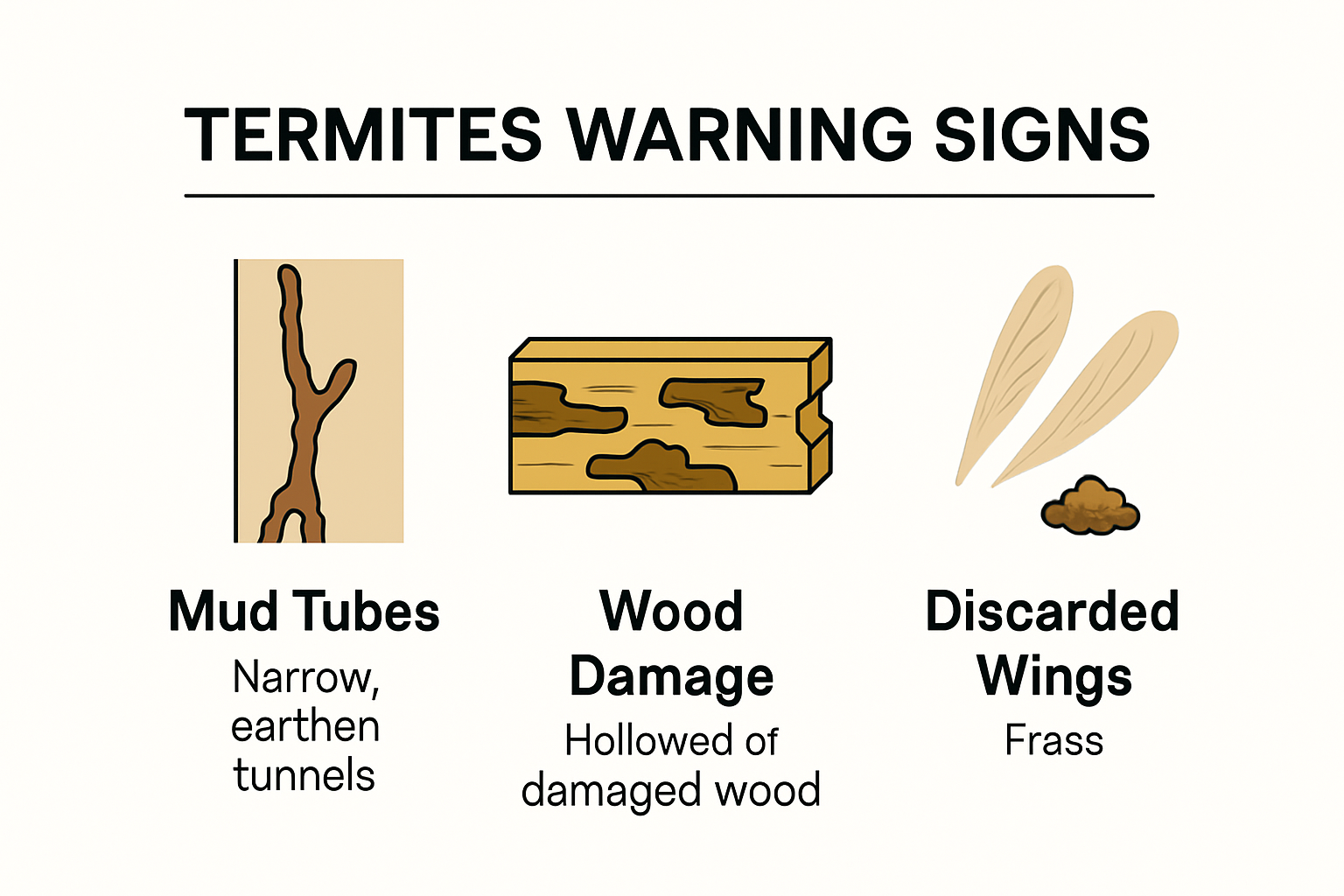 TERMITES WARNING SIGNS

Mud Tubes
Narrow, earthen tunnels

Wood Damage
Hollowed of damaged wood

Discarded Wings
Frass