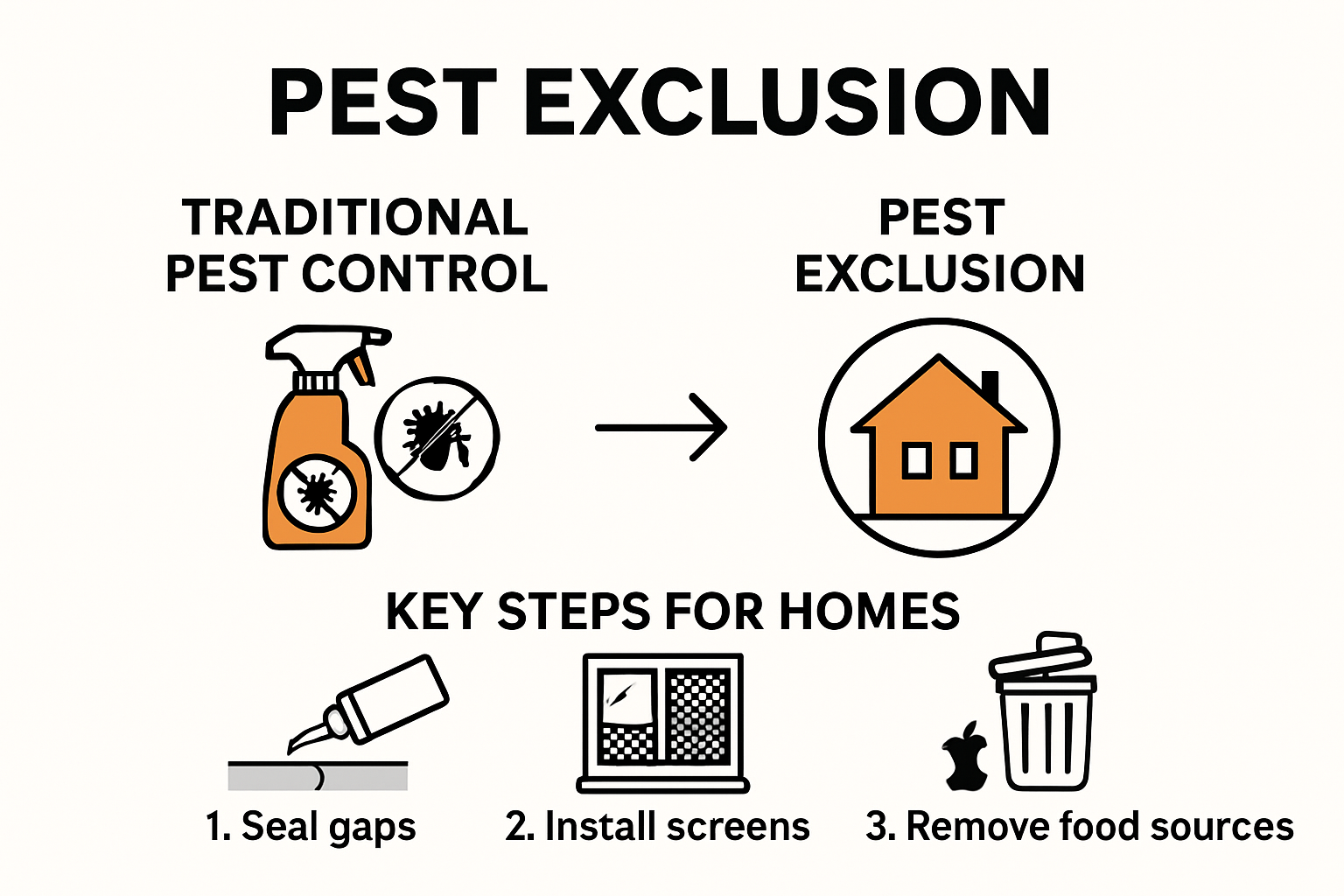 PEST EXCLUSION

TRADITIONAL PEST CONTROL

PEST EXCLUSION

KEY STEPS FOR HOMES

1. Seal gaps

2. Install screens

3. Remove food sources