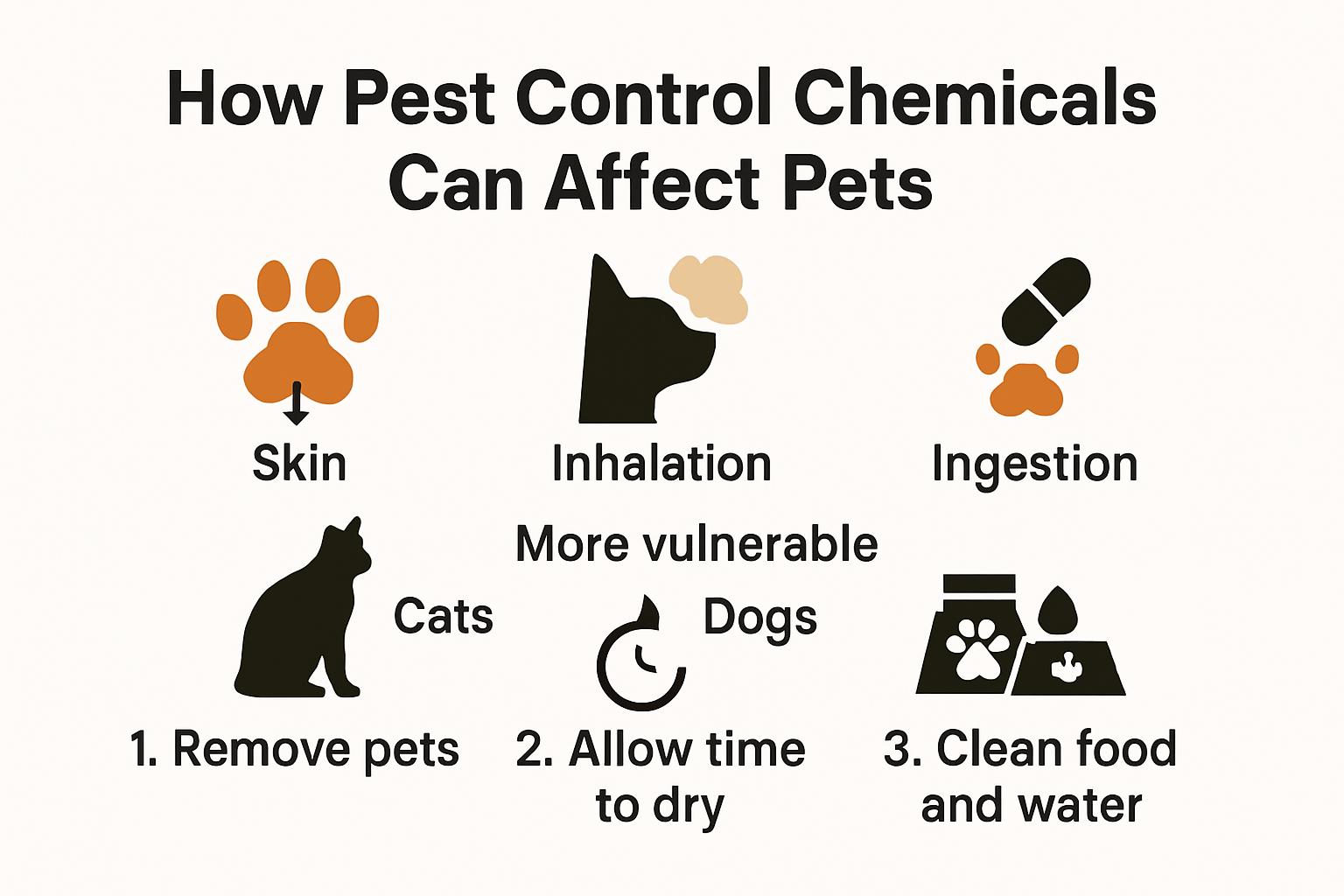 How Pest Control Chemicals Can Affect Pets

Skin

Inhalation

Ingestion

More vulnerable

Cats

Dogs

1. Remove pets

2. Allow time to dry

3. Clean food and water