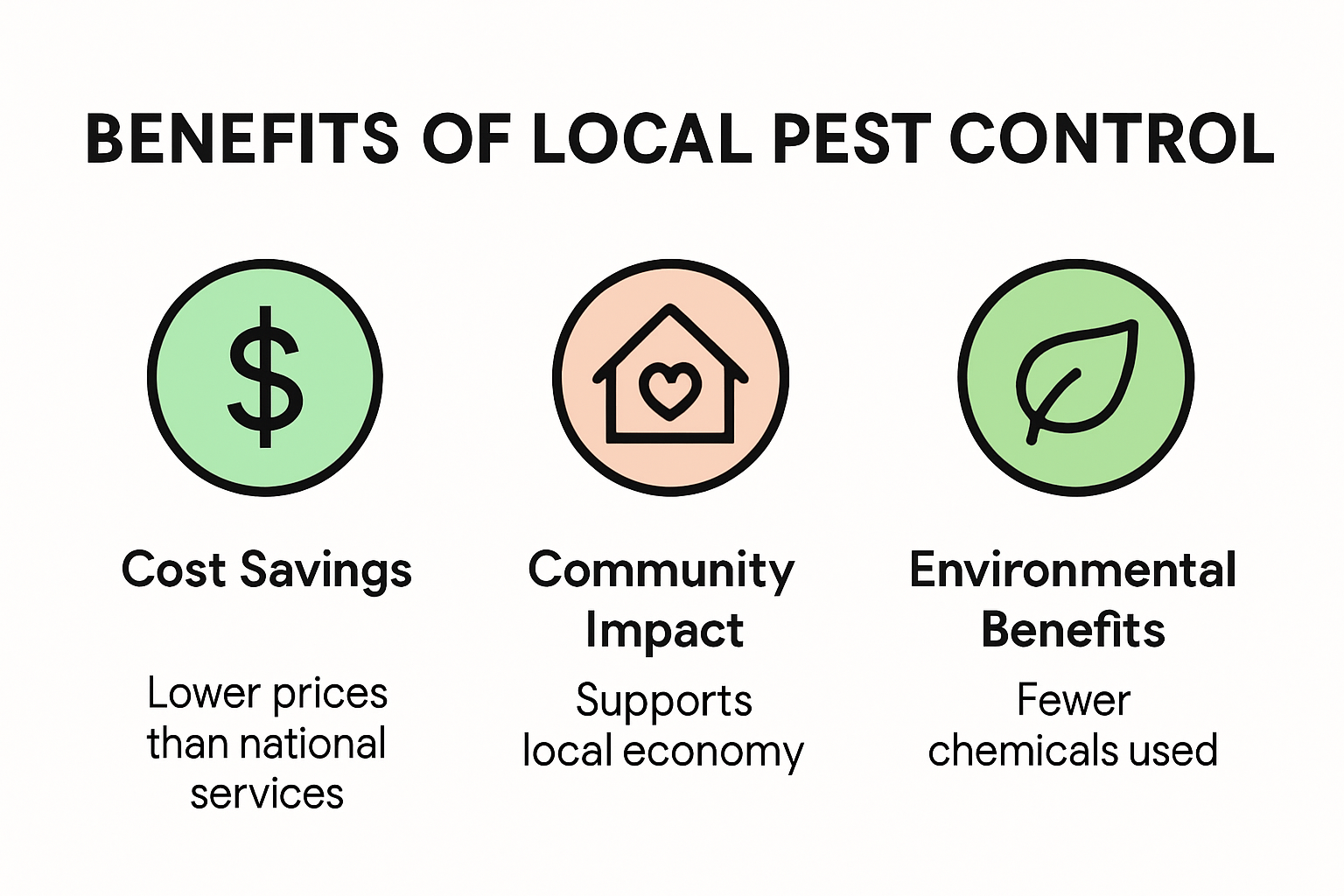 BENEFITS OF LOCAL PEST CONTROL

$

Cost Savings

Lower prices than national services

Community Impact

Supports local economy

Environmental Benefits

Fewer chemicals used