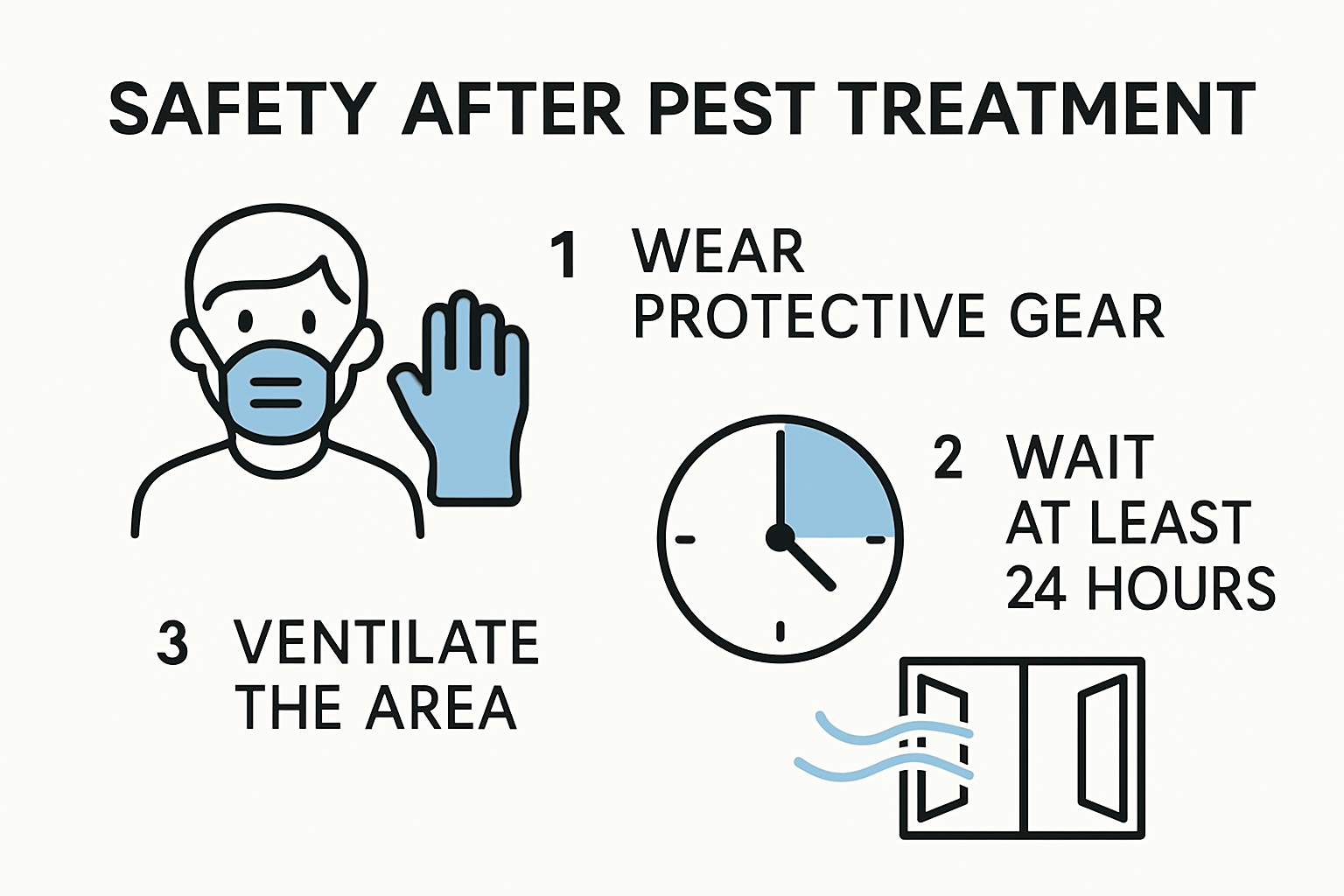 SAFETY AFTER PEST TREATMENT

1 WEAR PROTECTIVE GEAR

2 WAIT AT LEAST 24 HOURS

3 VENTILATE THE AREA