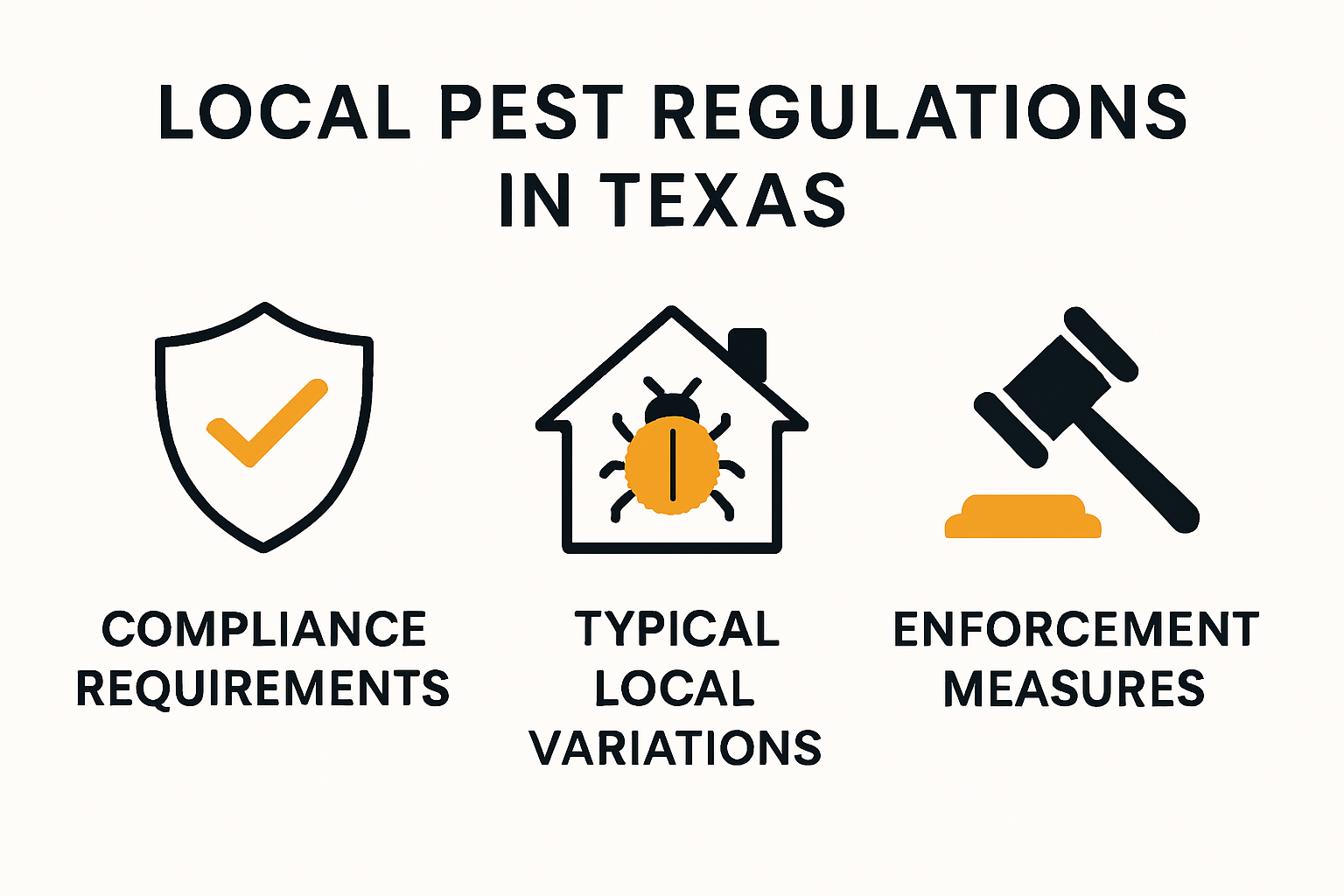 LOCAL PEST REGULATIONS IN TEXAS

COMPLIANCE REQUIREMENTS

TYPICAL LOCAL VARIATIONS

ENFORCEMENT MEASURES