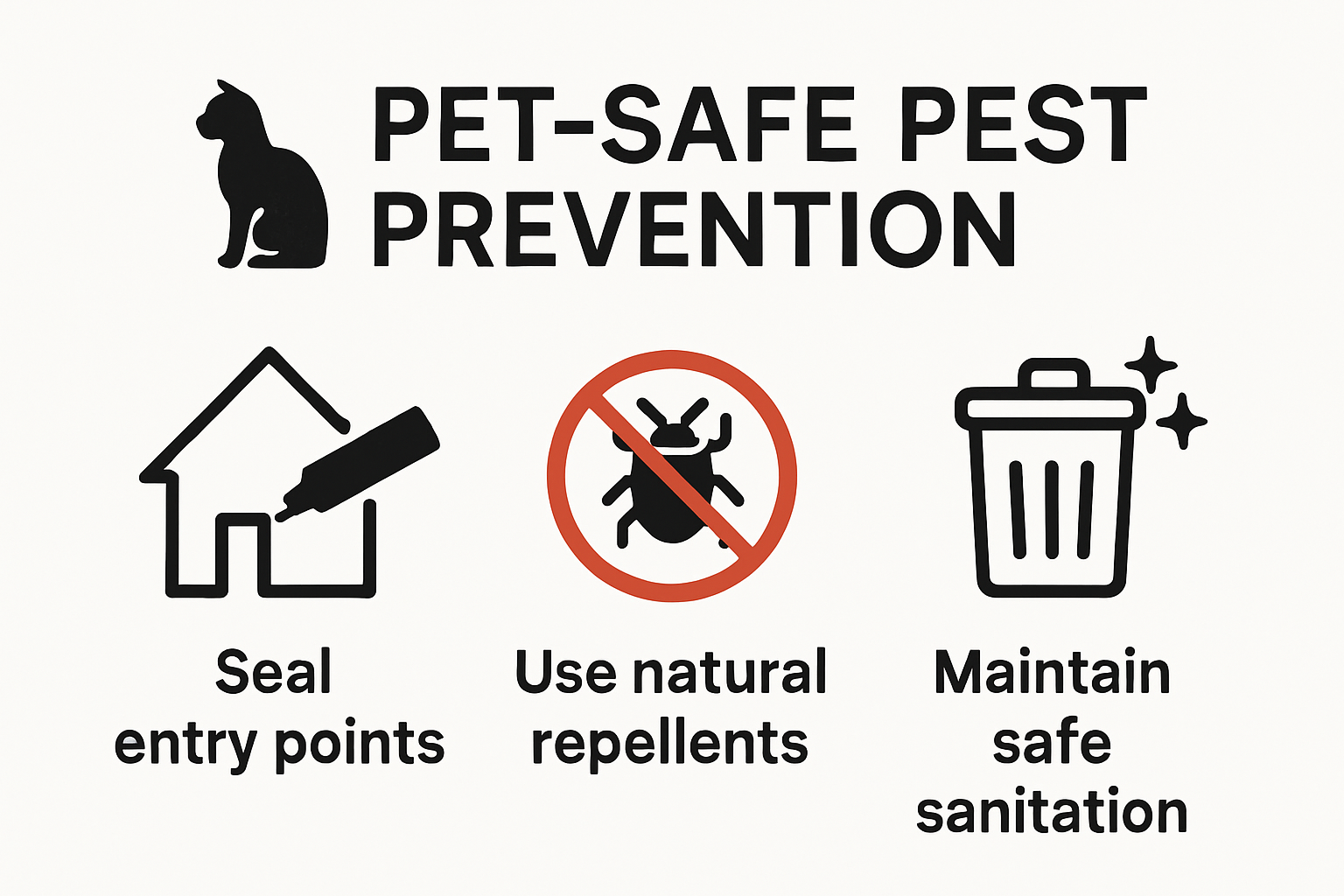 PET-SAFE PEST PREVENTION

Seal entry points

Use natural repellents

Maintain safe sanitation