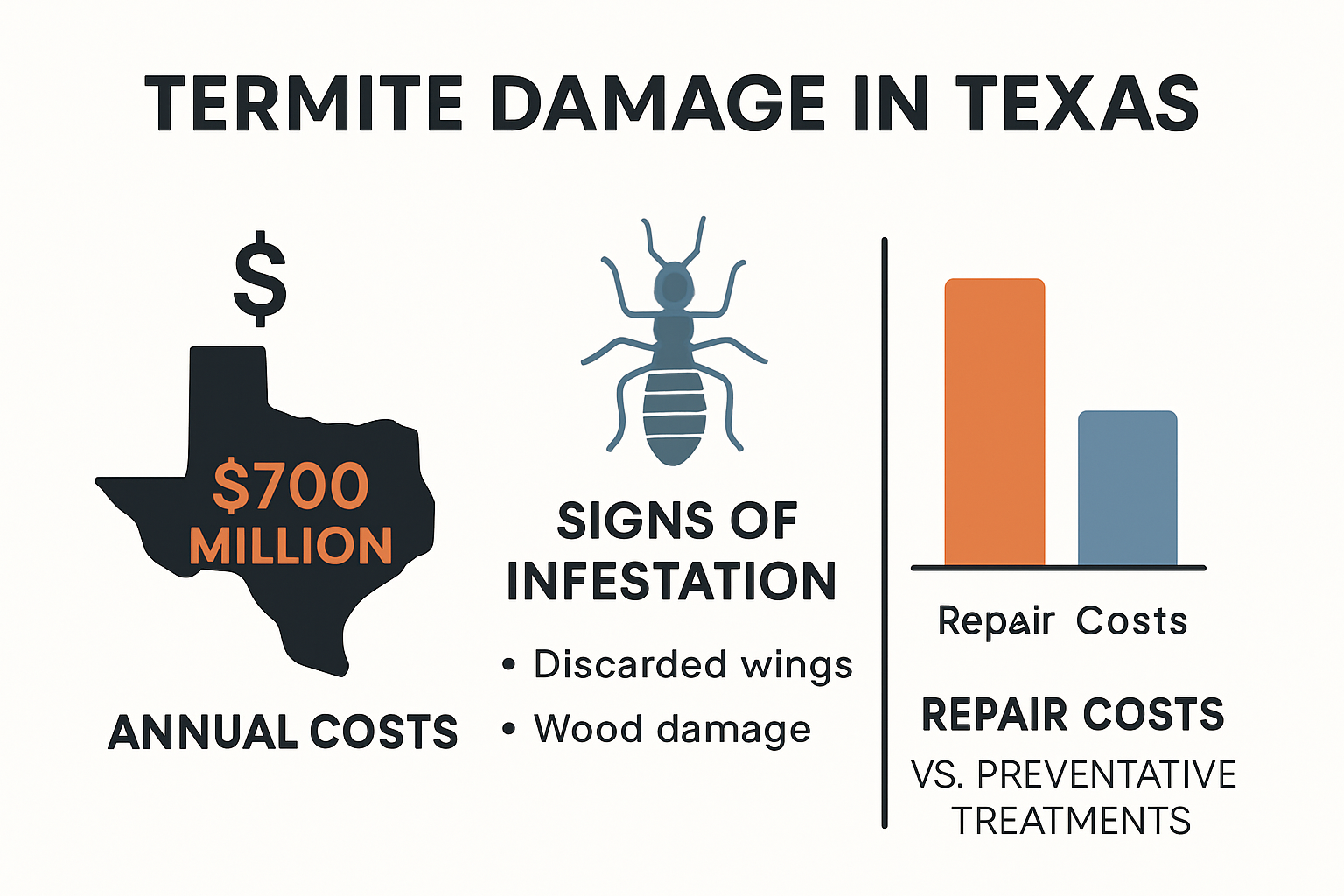 TERMITE DAMAGE IN TEXAS

$

$700 MILLION

ANNUAL COSTS

SIGNS OF INFESTATION

• Discarded wings
• Wood damage

Repair Costs

REPAIR COSTS
VS. PREVENTATIVE TREATMENTS