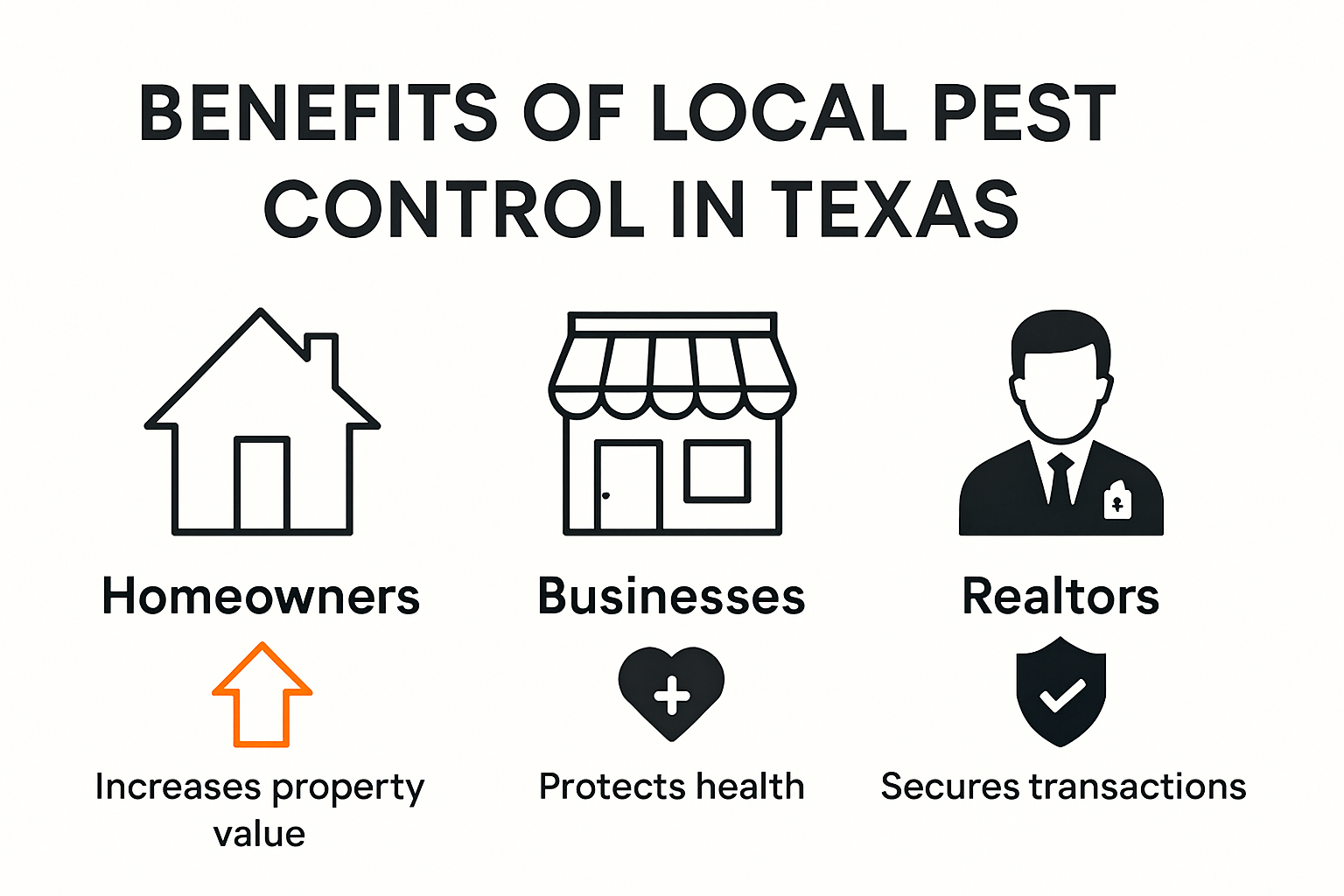 BENEFITS OF LOCAL PEST CONTROL IN TEXAS

Homeowners

Increases property value

Businesses

Protects health

Realtors

Secures transactions