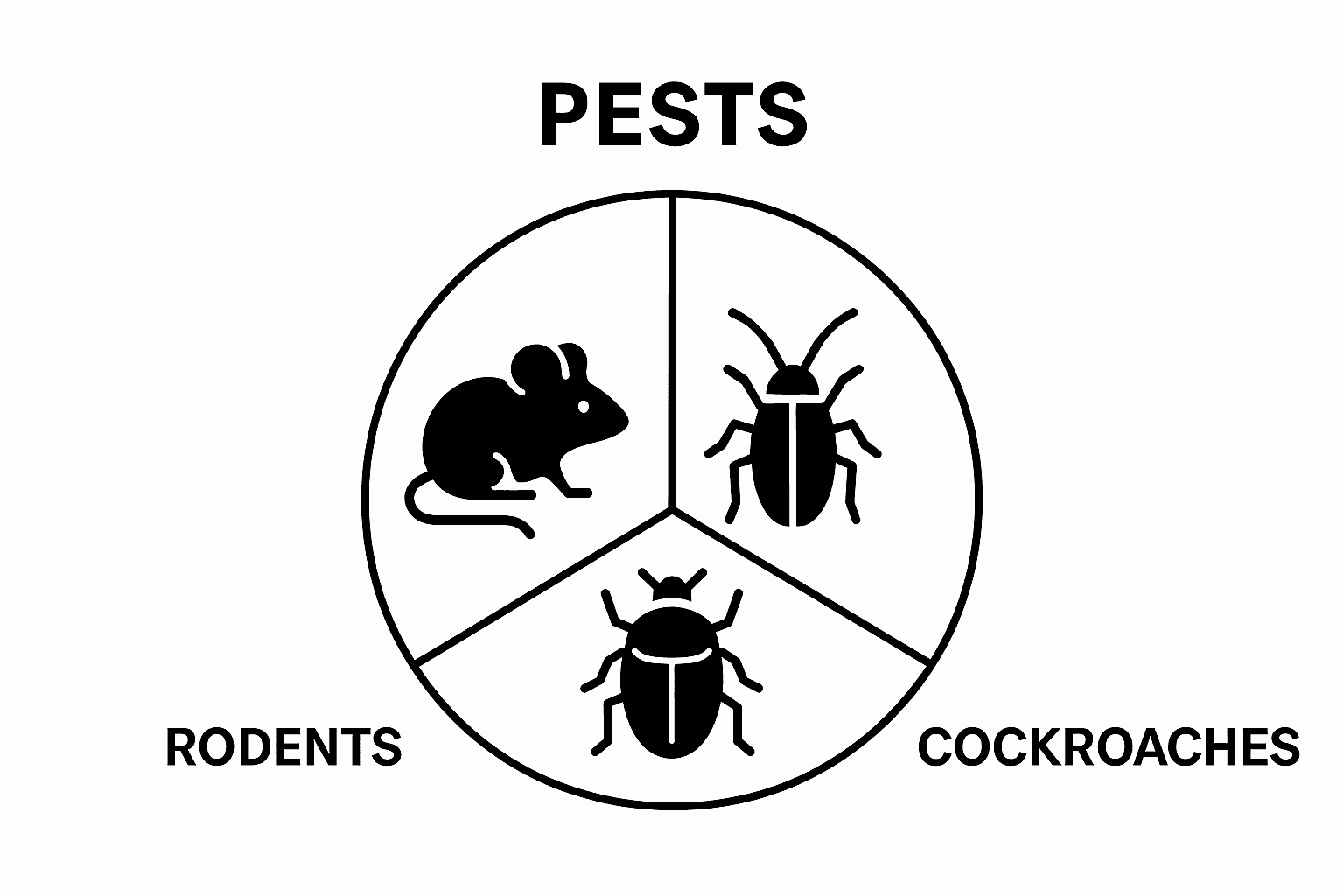 PESTS

RODENTS

COCKROACHES