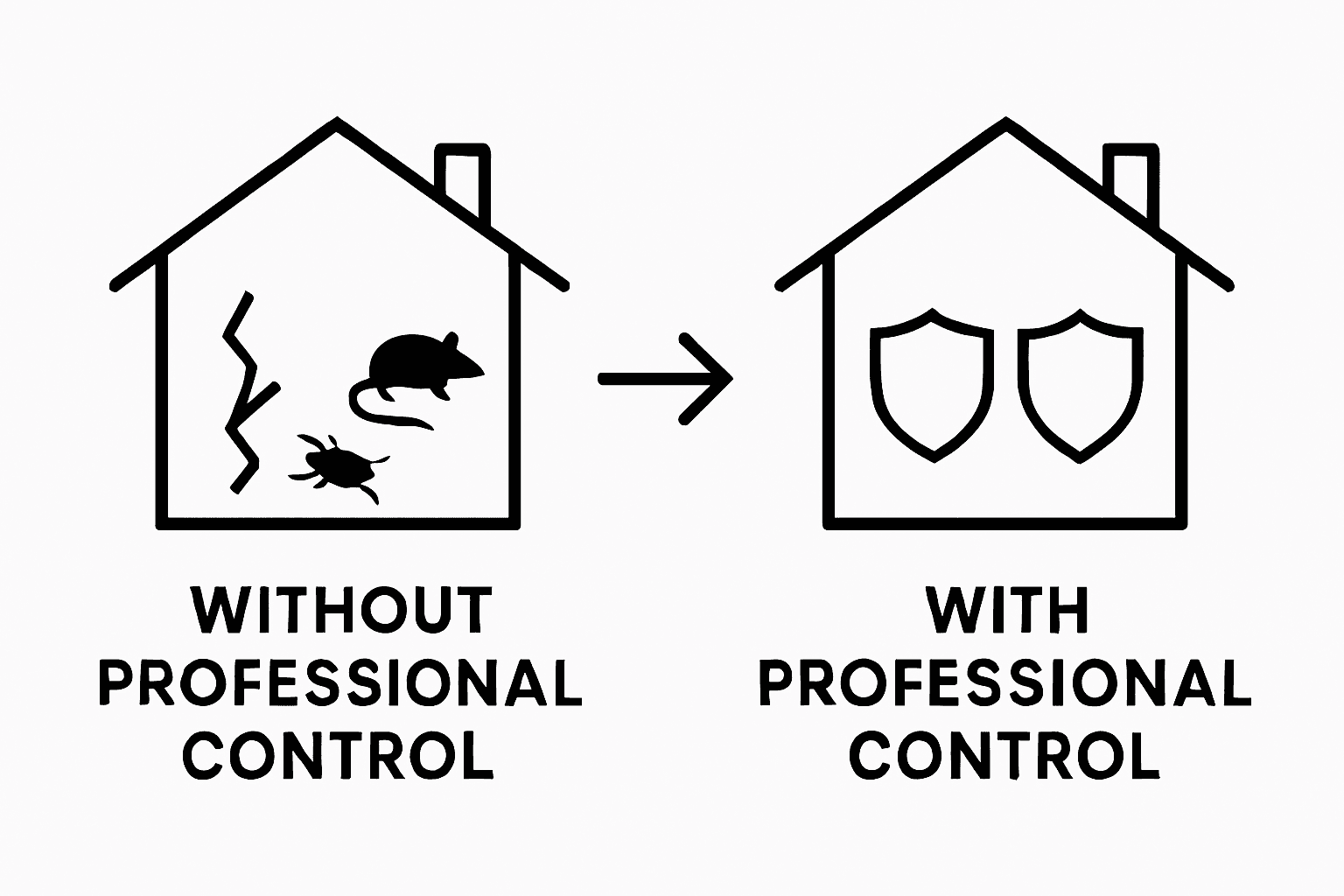 WITHOUT PROFESSIONAL CONTROL

WITH PROFESSIONAL CONTROL