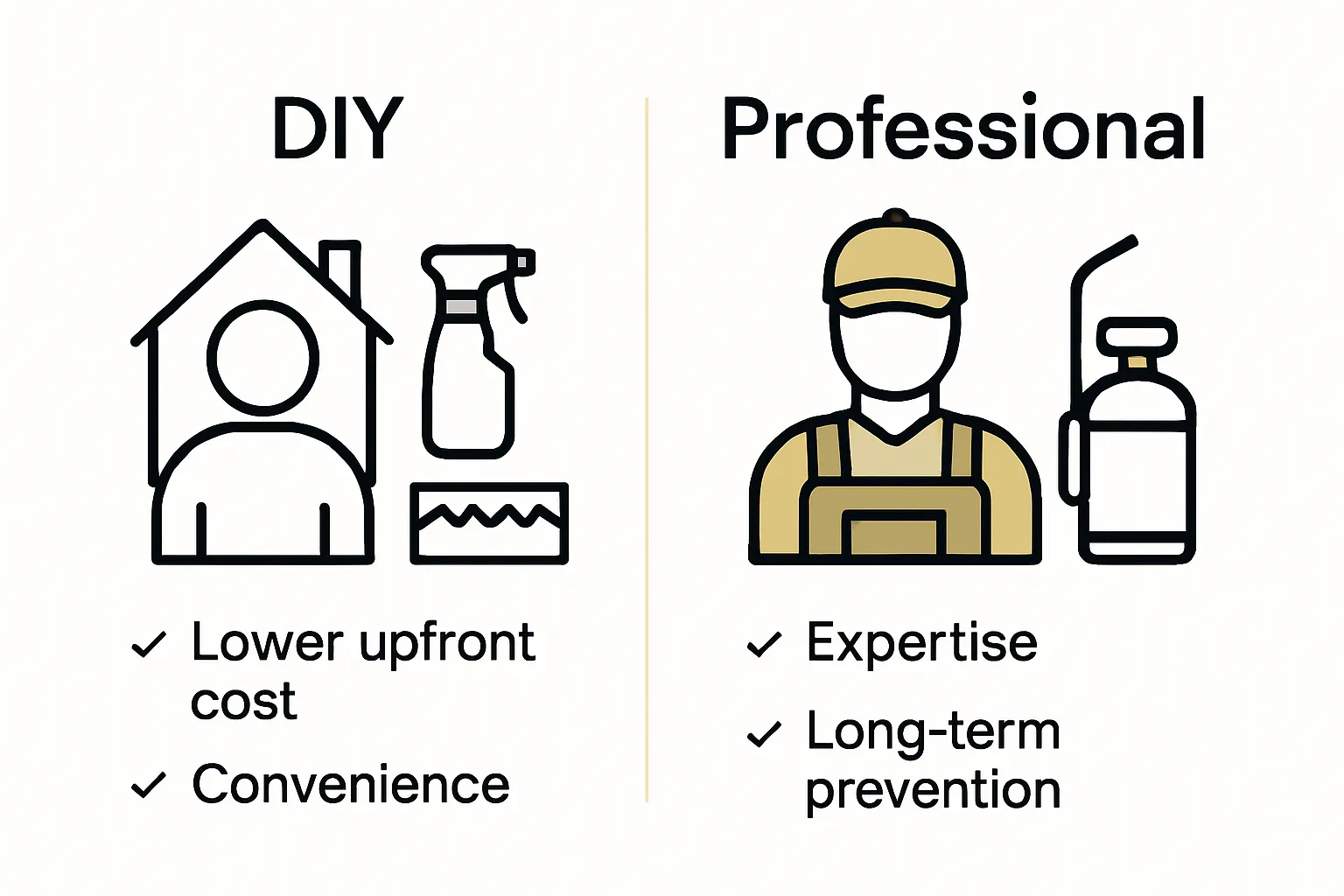 DIY

✓ Lower upfront cost

✓ Convenience

Professional

✓ Expertise

✓ Long-term prevention