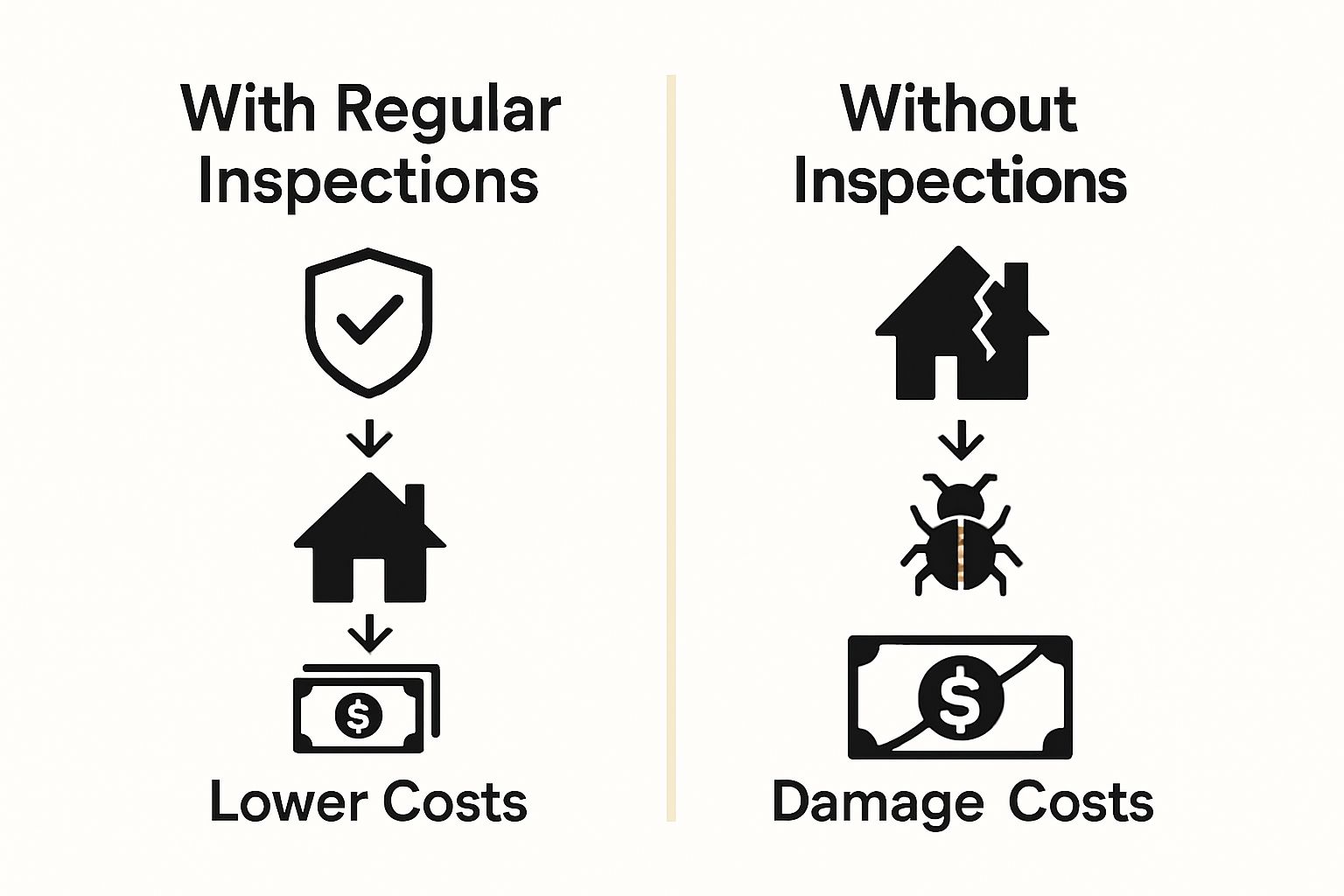 With Regular Inspections

$

Lower Costs

Without Inspections

$

Damage Costs