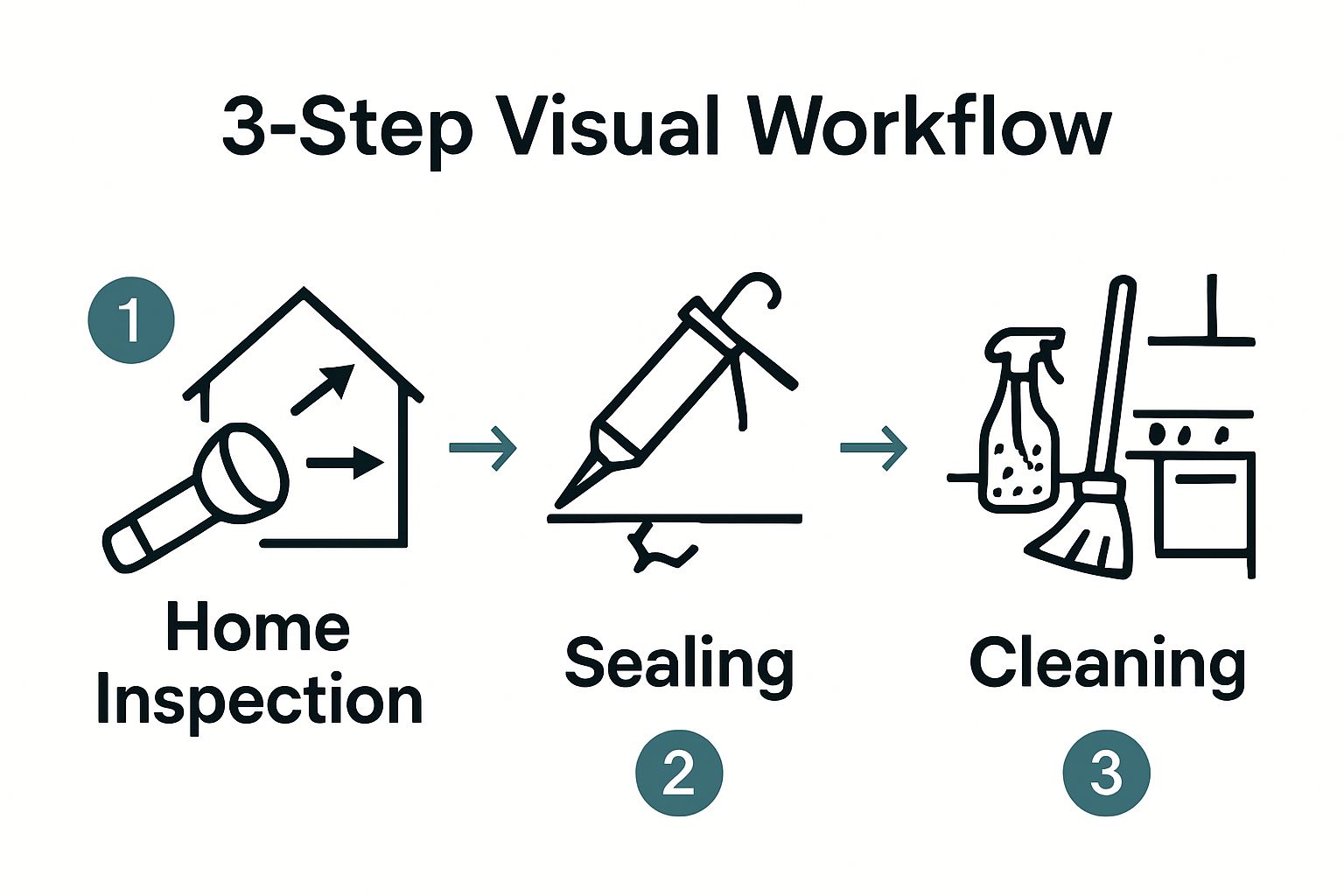 3-Step Visual Workflow

1

Home Inspection

Sealing

2

Cleaning

3