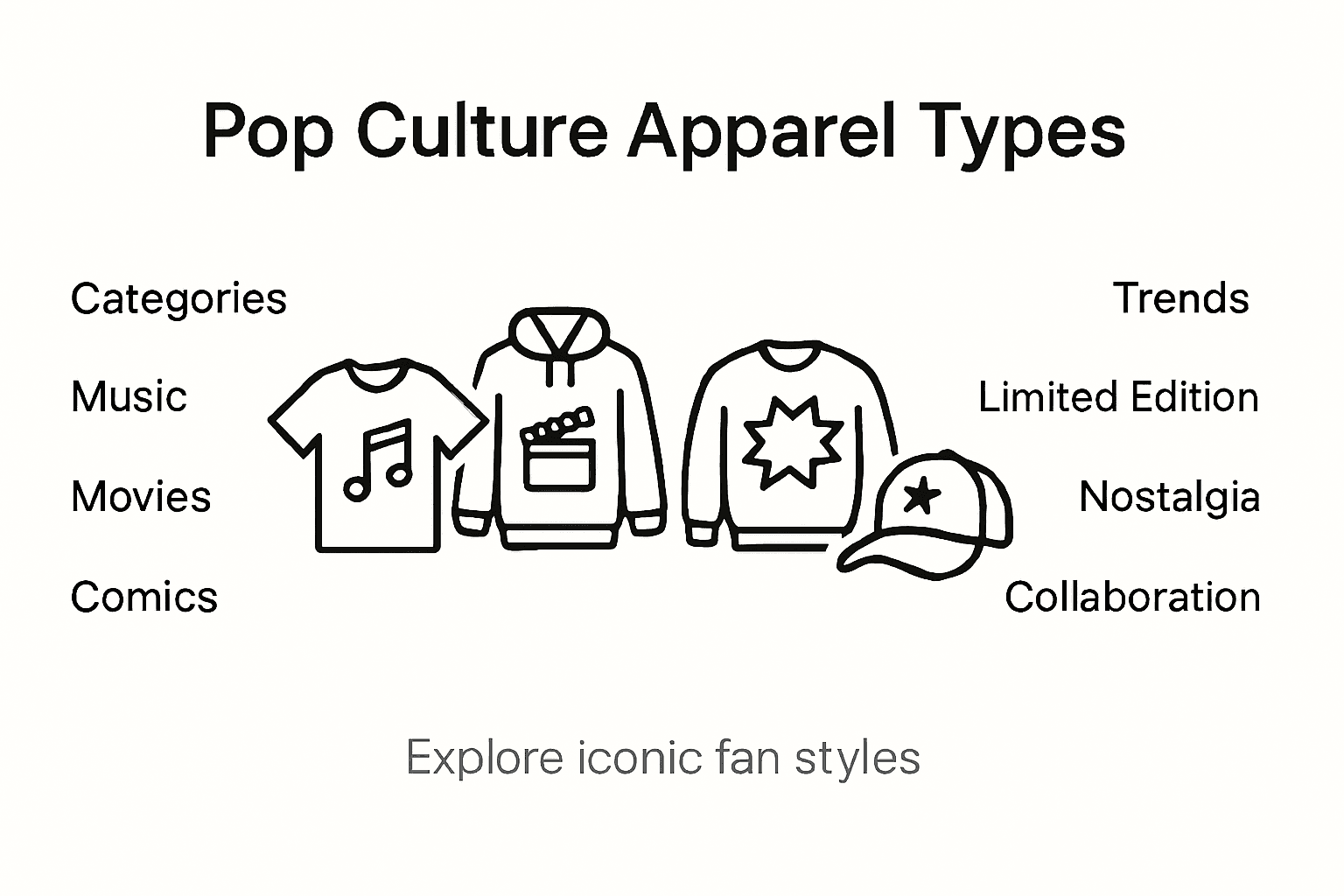 Pop Culture Apparel Types

Categories

Music

Movies

Comics

Trends

Limited Edition

Nostalgia

Collaboration

Explore iconic fan styles