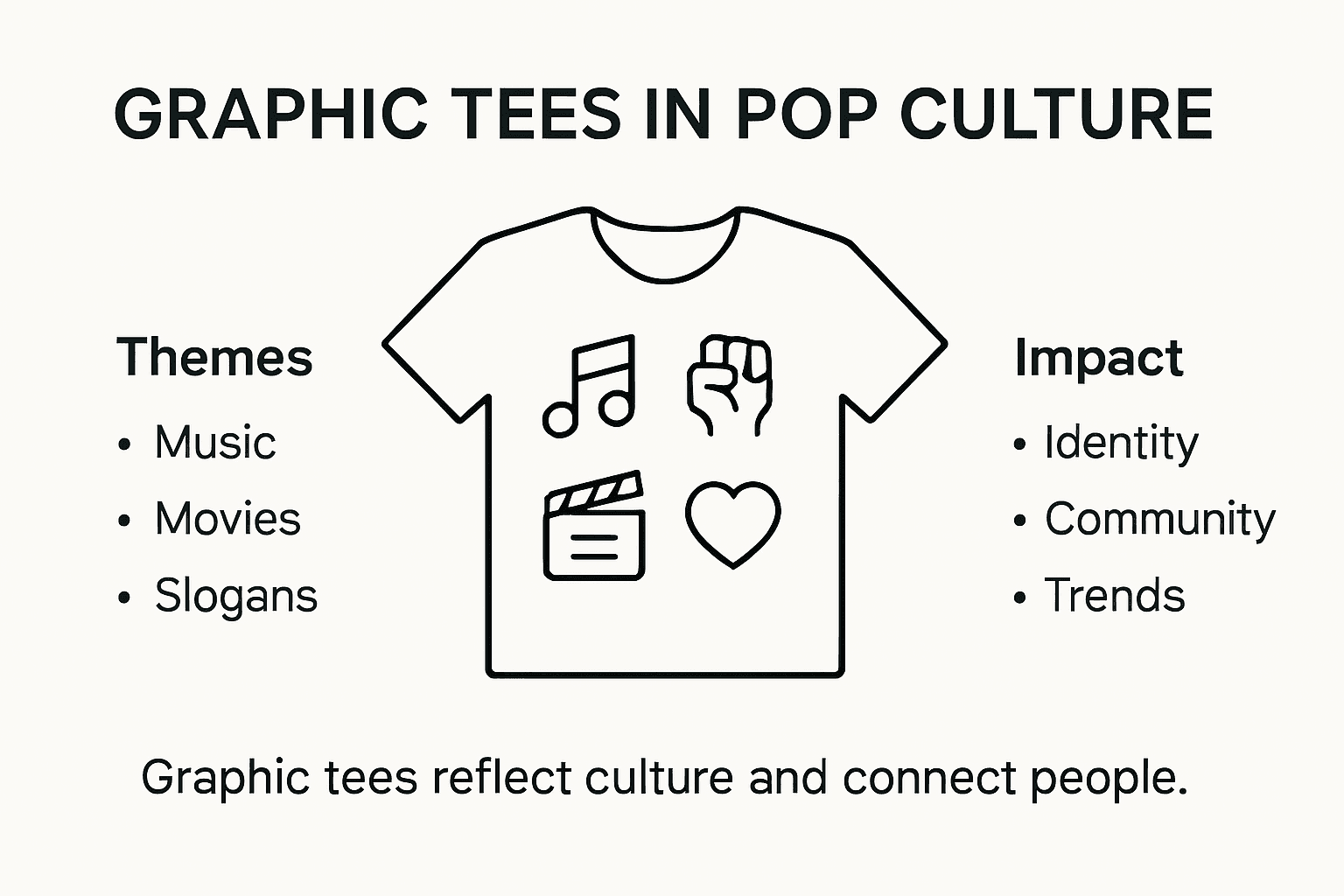 GRAPHIC TEES IN POP CULTURE

Themes
• Music
• Movies
• Slogans

Impact
• Identity
• Community
• Trends

Graphic tees reflect culture and connect people.