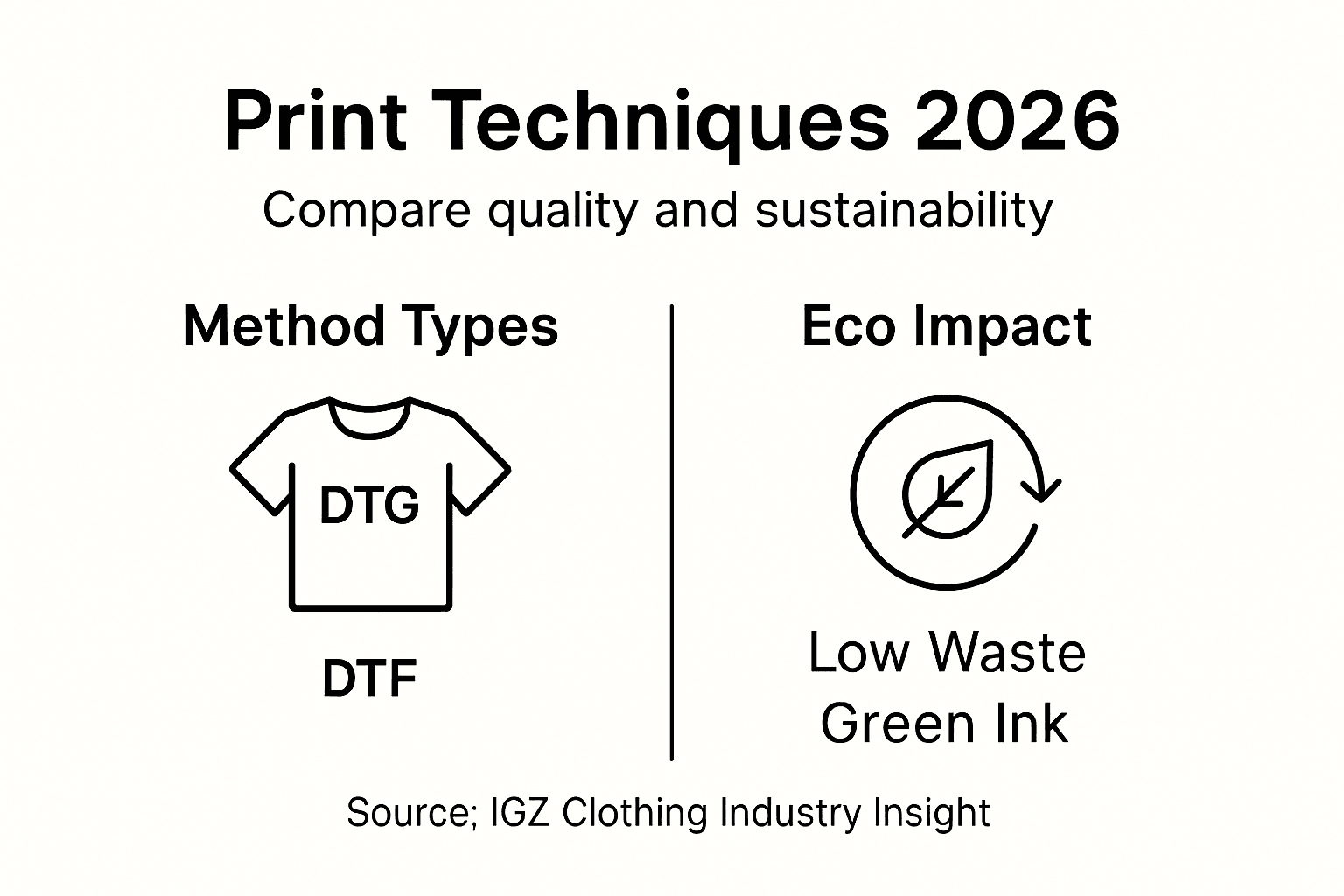 Print Techniques 2026

Compare quality and sustainability

Method Types

DTG

DTF

Eco Impact

Low Waste
Green Ink

Source; IGZ Clothing Industry Insight