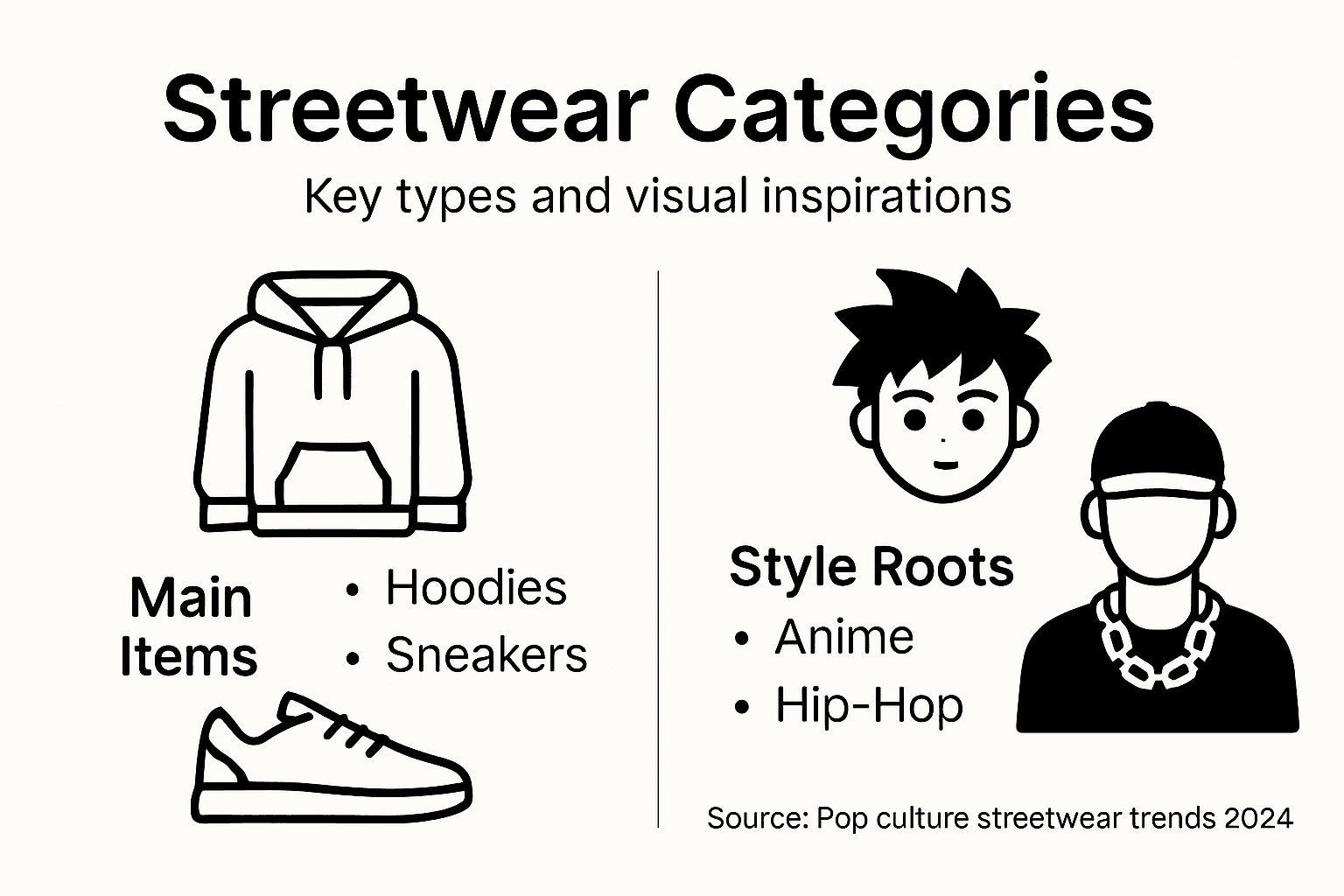 Streetwear Categories

Key types and visual inspirations

Main Items

• Hoodies
• Sneakers

Style Roots

• Anime
• Hip-Hop

Source: Pop culture streetwear trends 2024