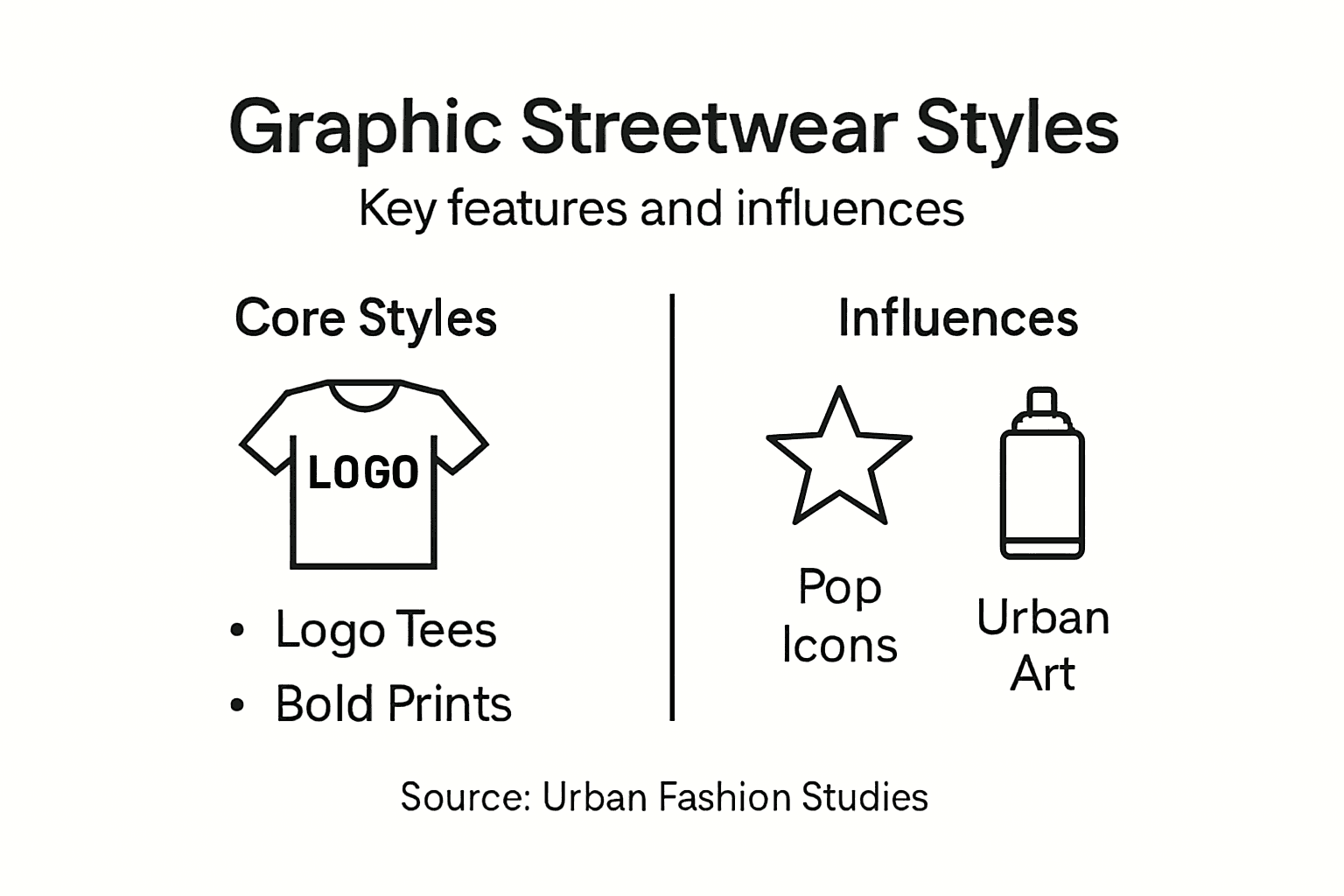 Graphic Streetwear Styles

Key features and influences

Core Styles

LOGO

• Logo Tees
• Bold Prints

Influences

Pop Icons

Urban Art

Source: Urban Fashion Studies