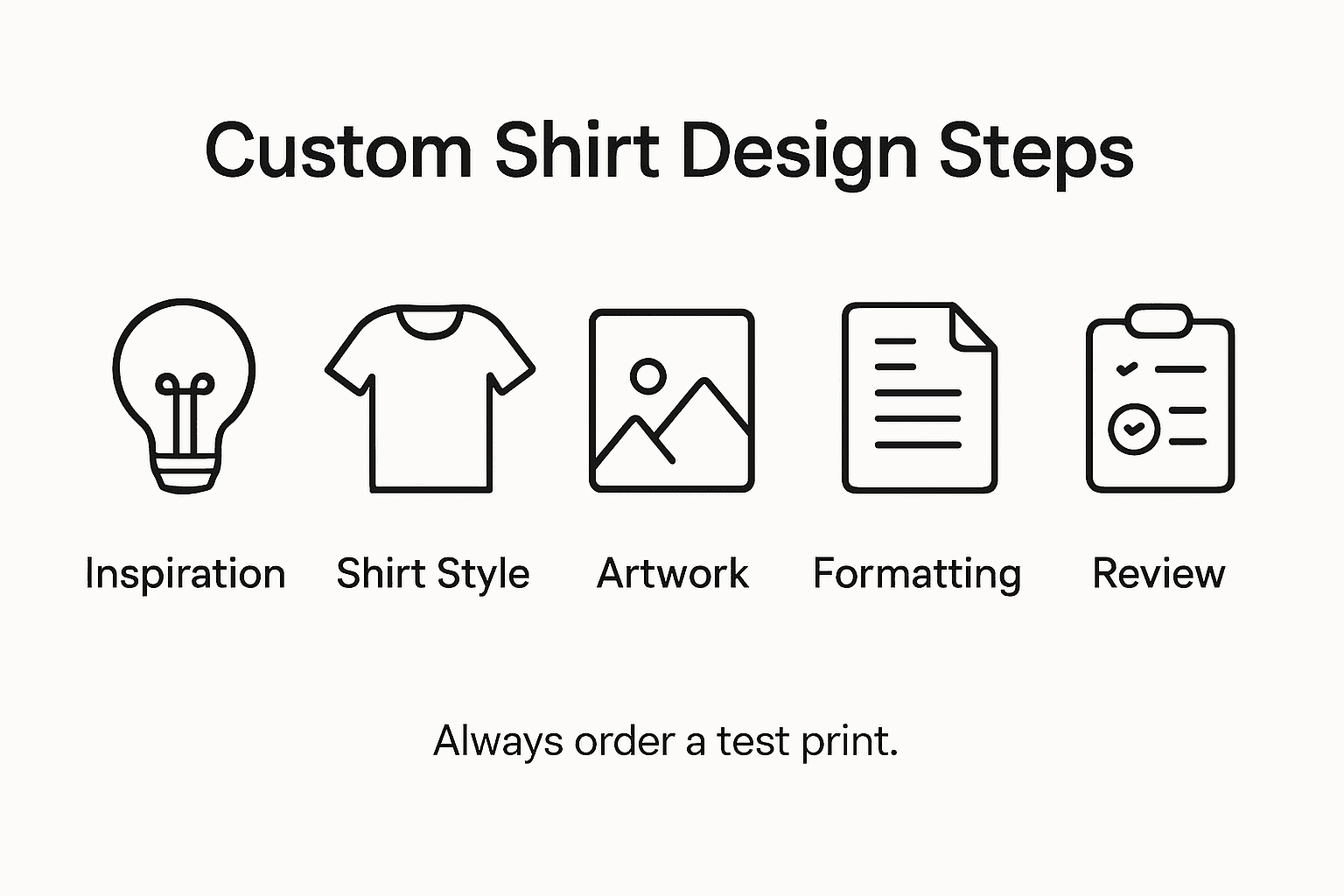 Custom Shirt Design Steps

Inspiration

Shirt Style

Artwork

Formatting

Review

Always order a test print.