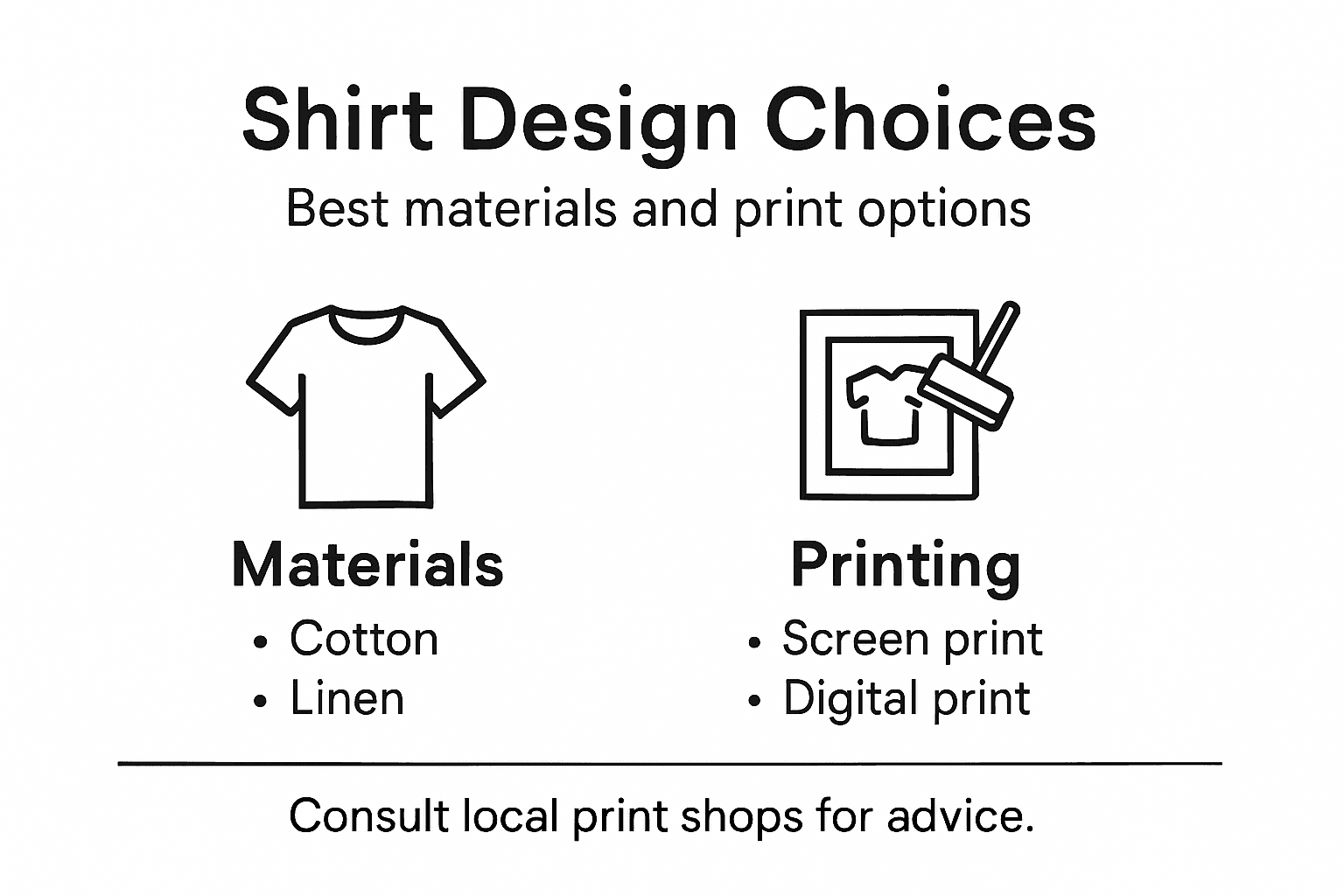 Shirt Design Choices

Best materials and print options

Materials
• Cotton
• Linen

Printing
• Screen print
• Digital print

Consult local print shops for advice.