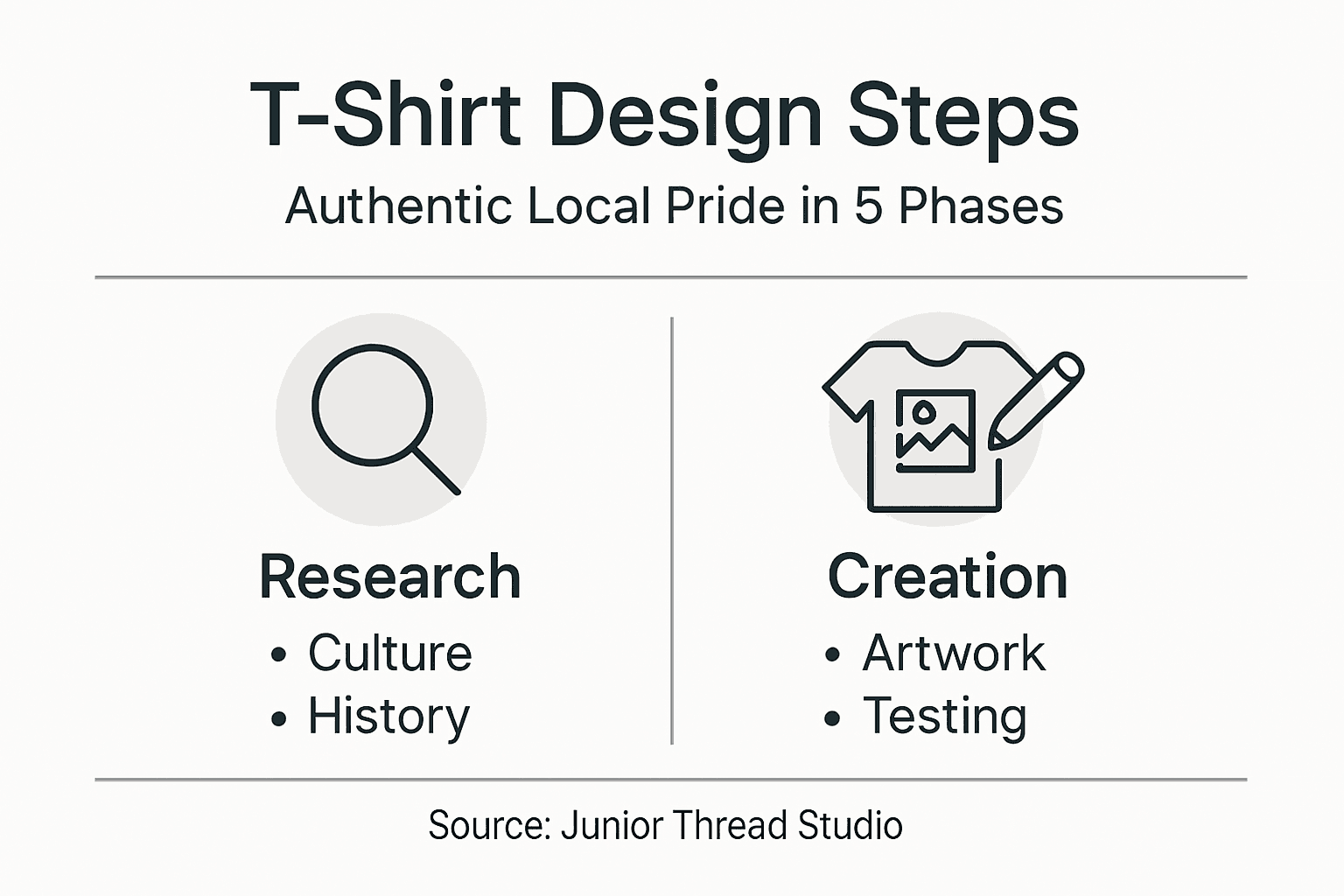 T-Shirt Design Steps

Authentic Local Pride in 5 Phases

Research
• Culture
• History

Creation
• Artwork
• Testing

Source: Junior Thread Studio