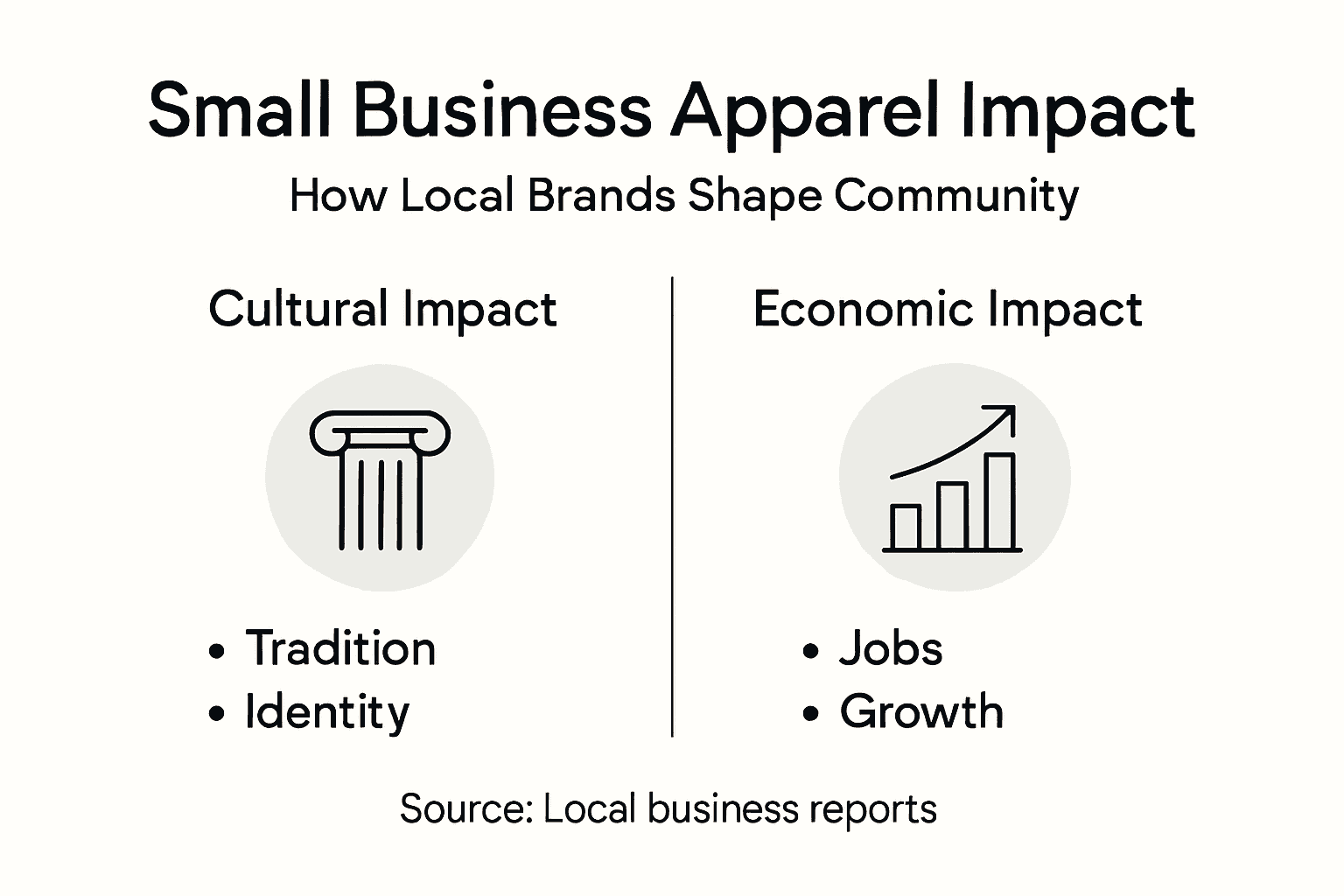 Small Business Apparel Impact

How Local Brands Shape Community

Cultural Impact

• Tradition
• Identity

Economic Impact

• Jobs
• Growth

Source: Local business reports