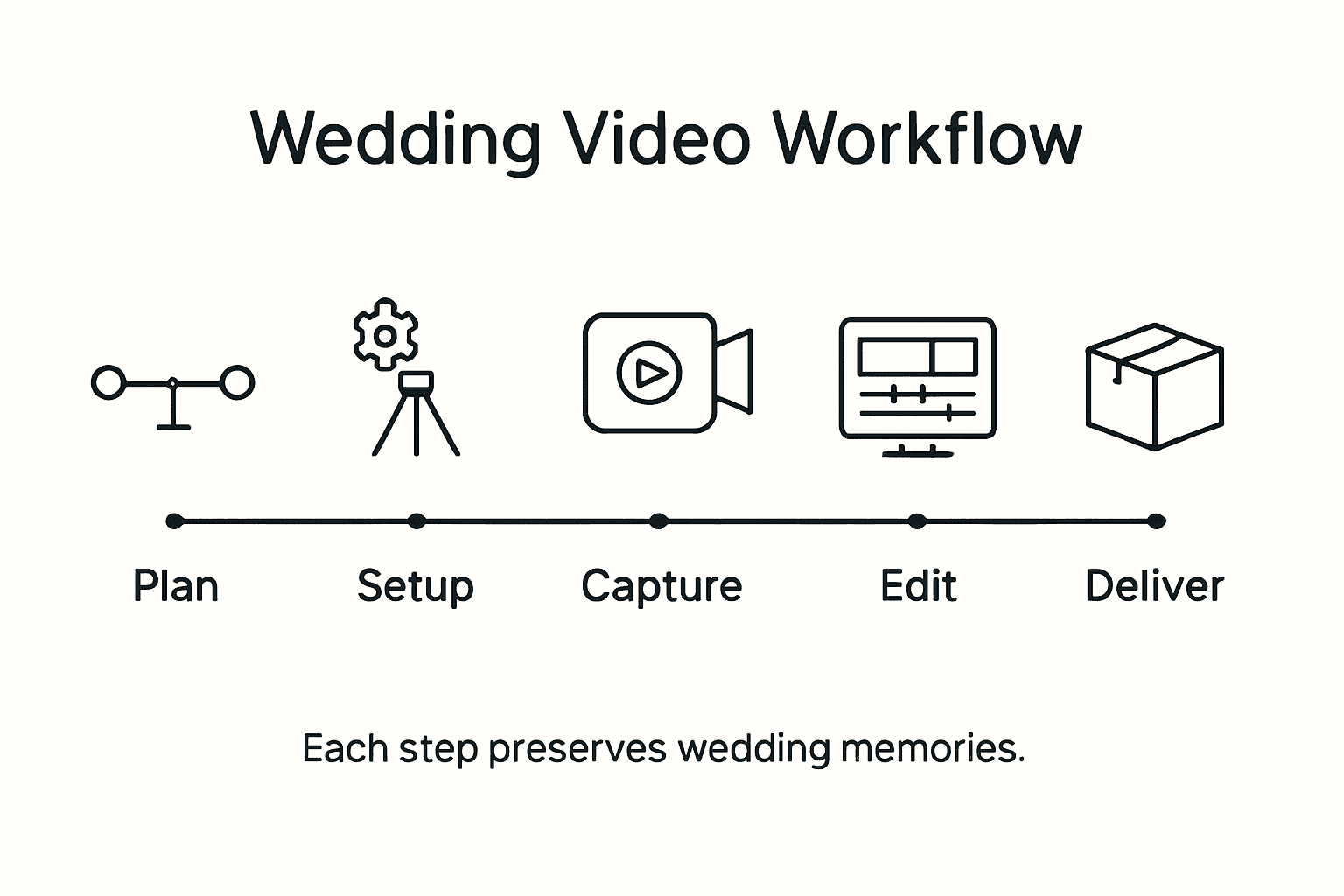 Wedding Video Workflow

Plan

Setup

Capture

Edit

Deliver

Each step preserves wedding memories.