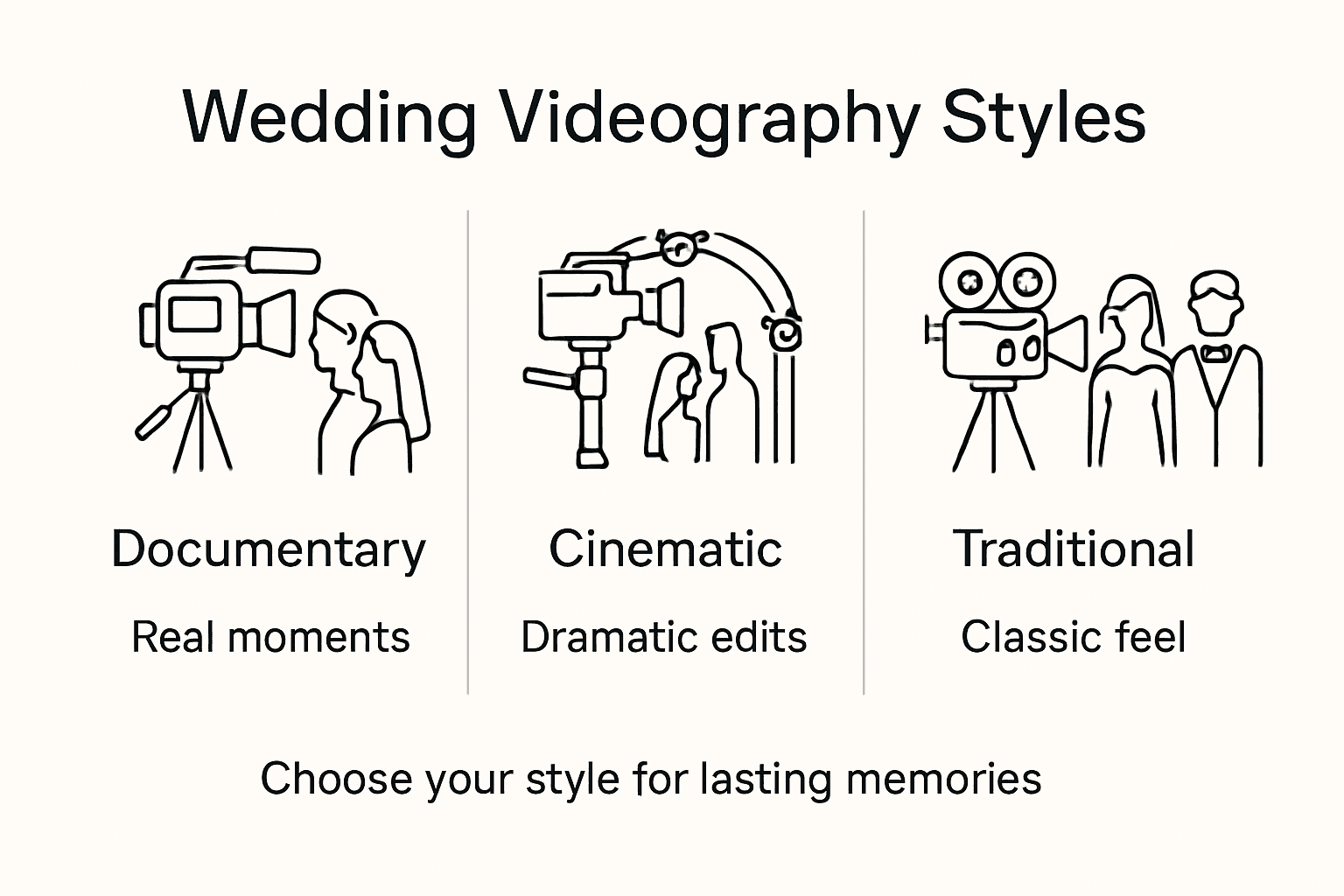 Wedding Videography Styles

Documentary

Real moments

Cinematic

Dramatic edits

Traditional

Classic feel

Choose your style for lasting memories