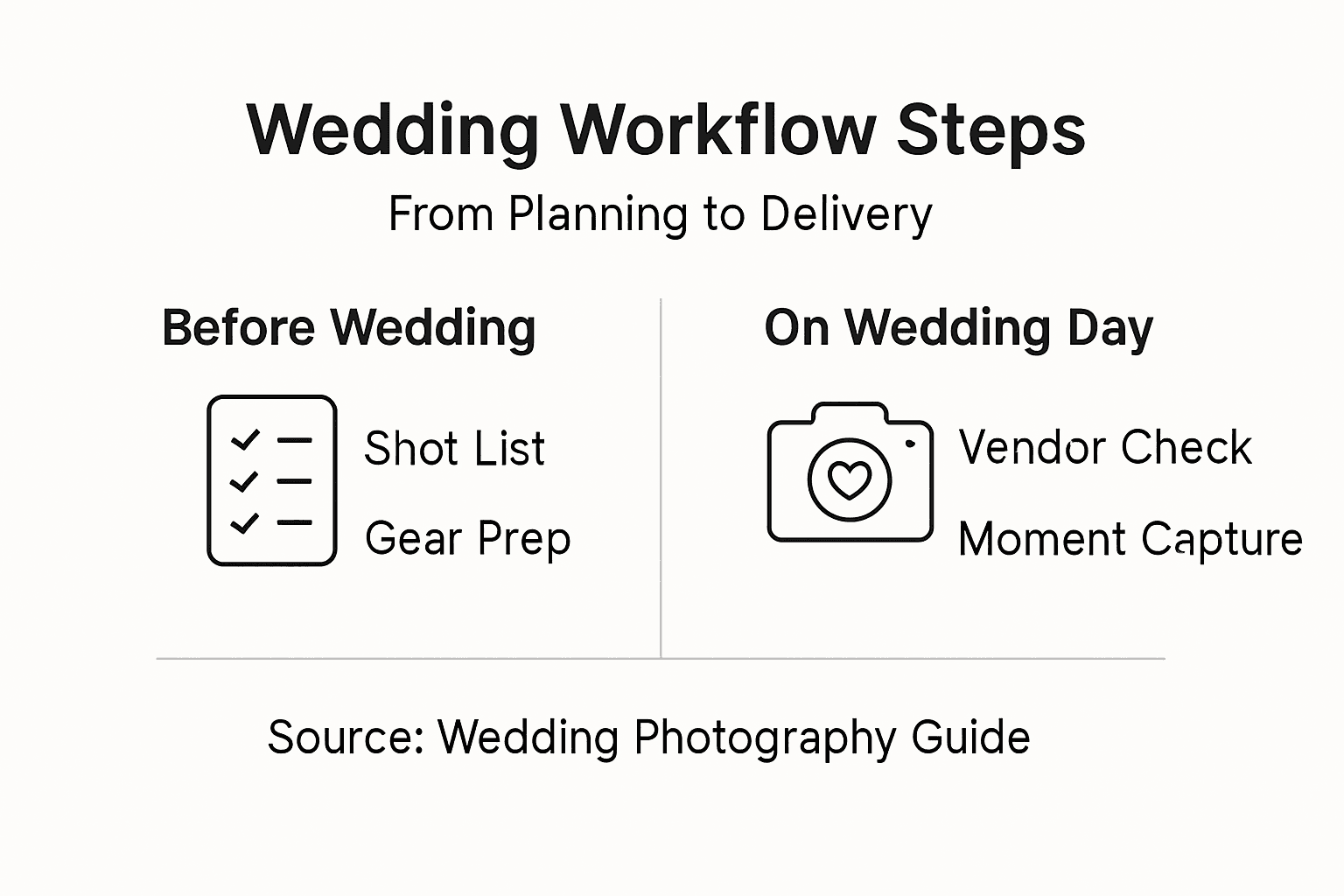 Wedding Workflow Steps

From Planning to Delivery

Before Wedding

Shot List

Gear Prep

On Wedding Day

Vendor Check

Moment Capture

Source: Wedding Photography Guide