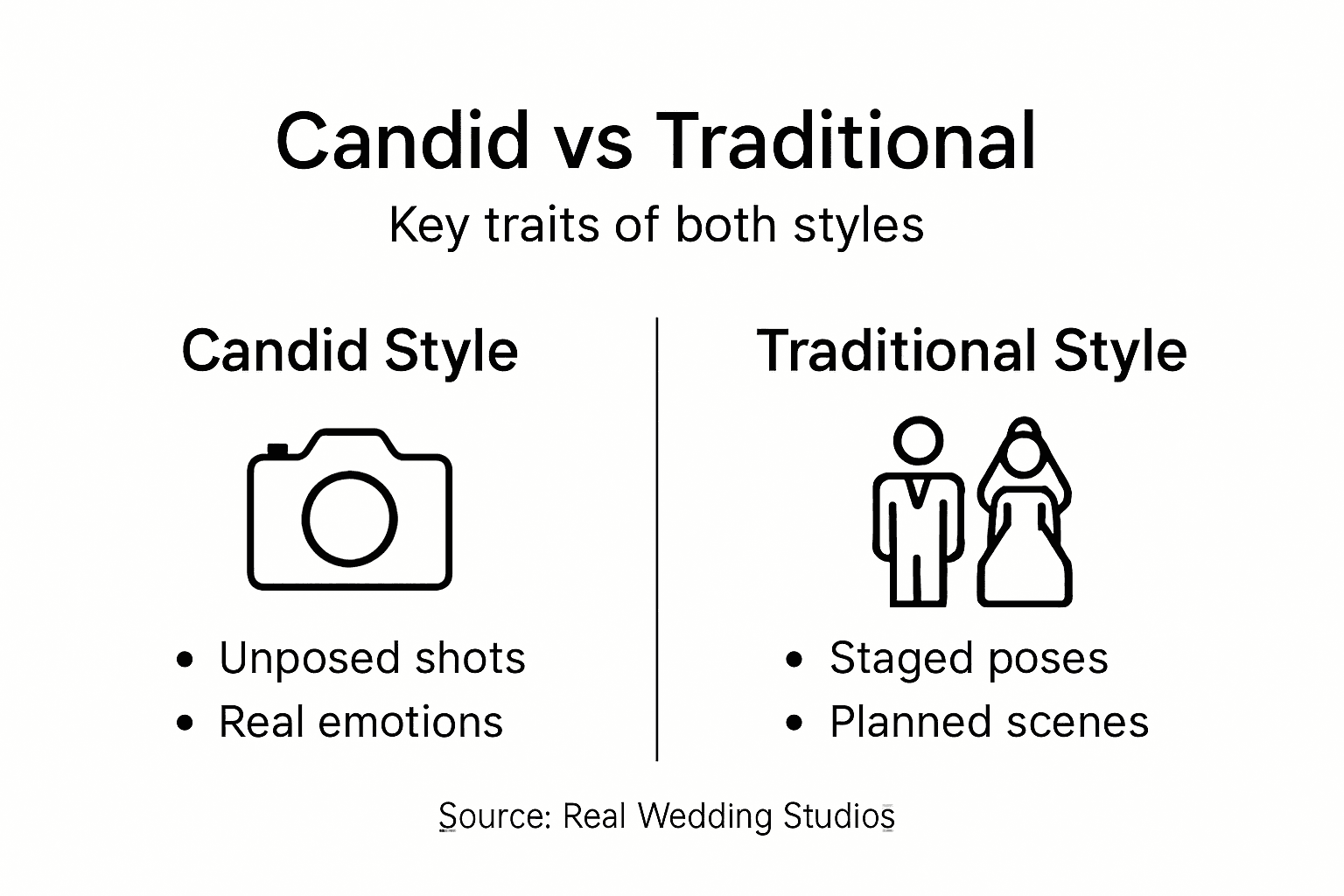 Candid vs Traditional

Key traits of both styles

Candid Style

• Unposed shots
• Real emotions

Traditional Style

• Staged poses
• Planned scenes

Source: Real Wedding Studios