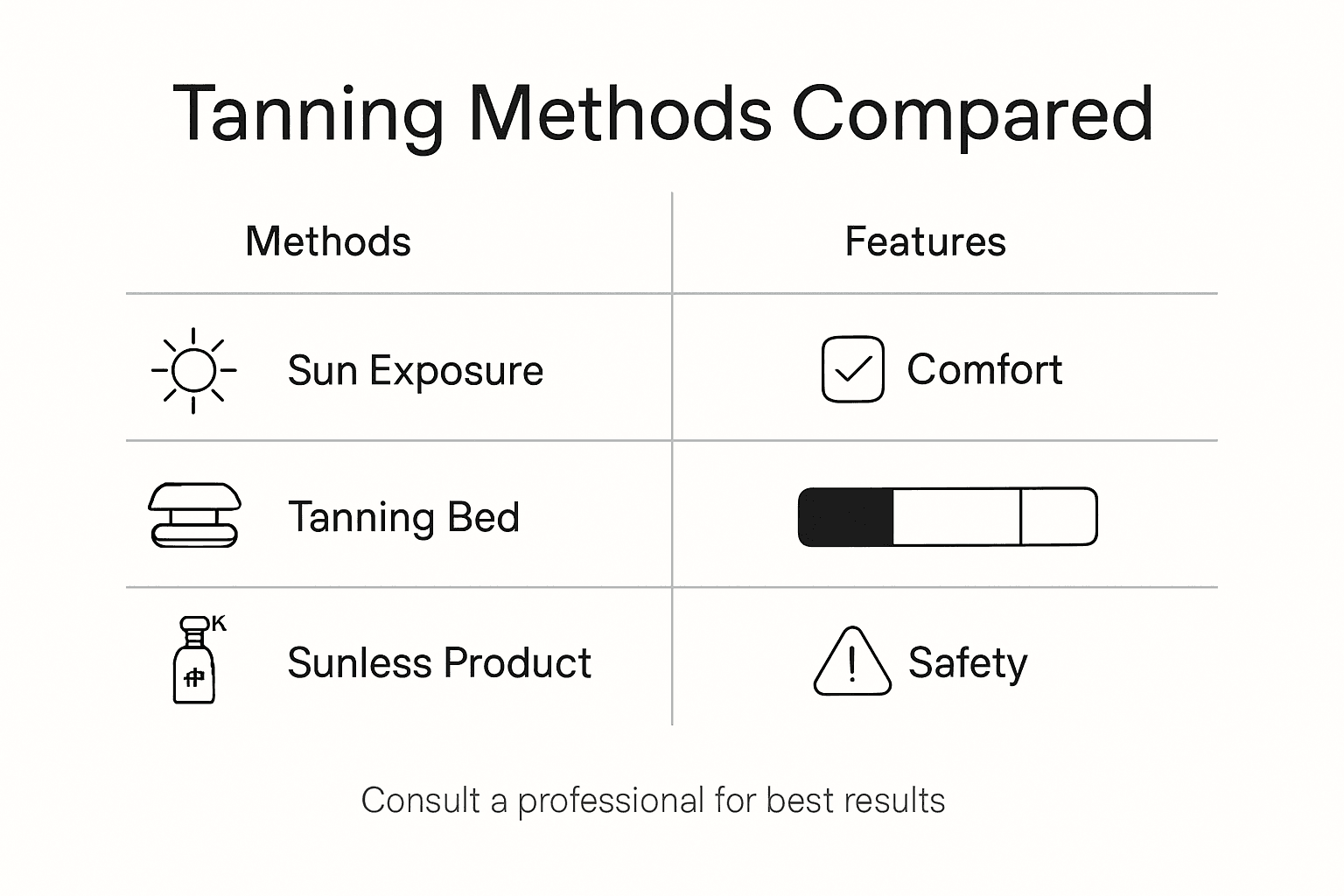 Tanning Methods Compared

| Methods | Features |
|---|---|
| Sun Exposure | Comfort |
| Tanning Bed | |
| K Sunless Product | Safety |

Consult a professional for best results