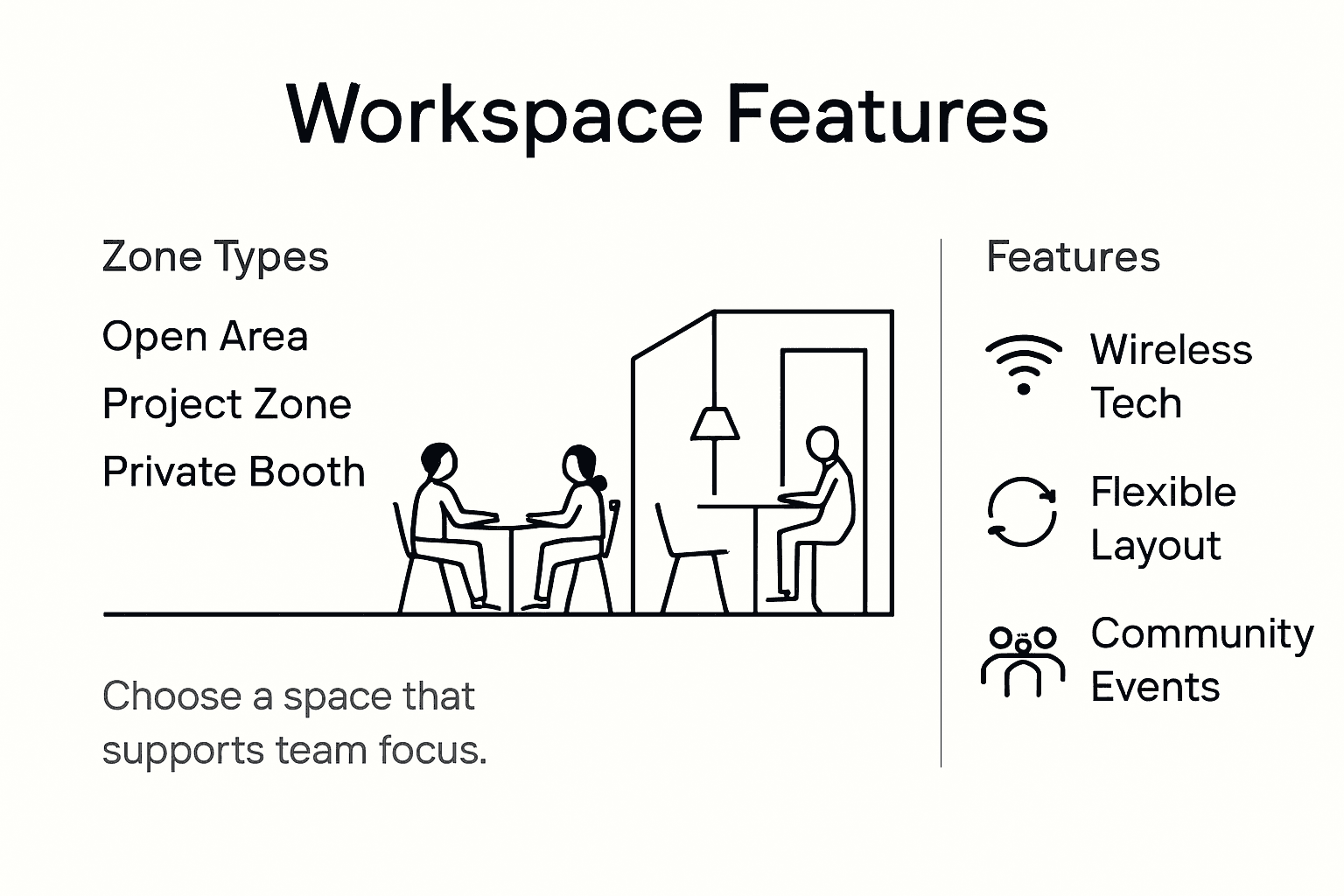 Workspace Features

Zone Types

Open Area

Project Zone

Private Booth

Choose a space that supports team focus.

Features

Wireless Tech

Flexible Layout

Community Events