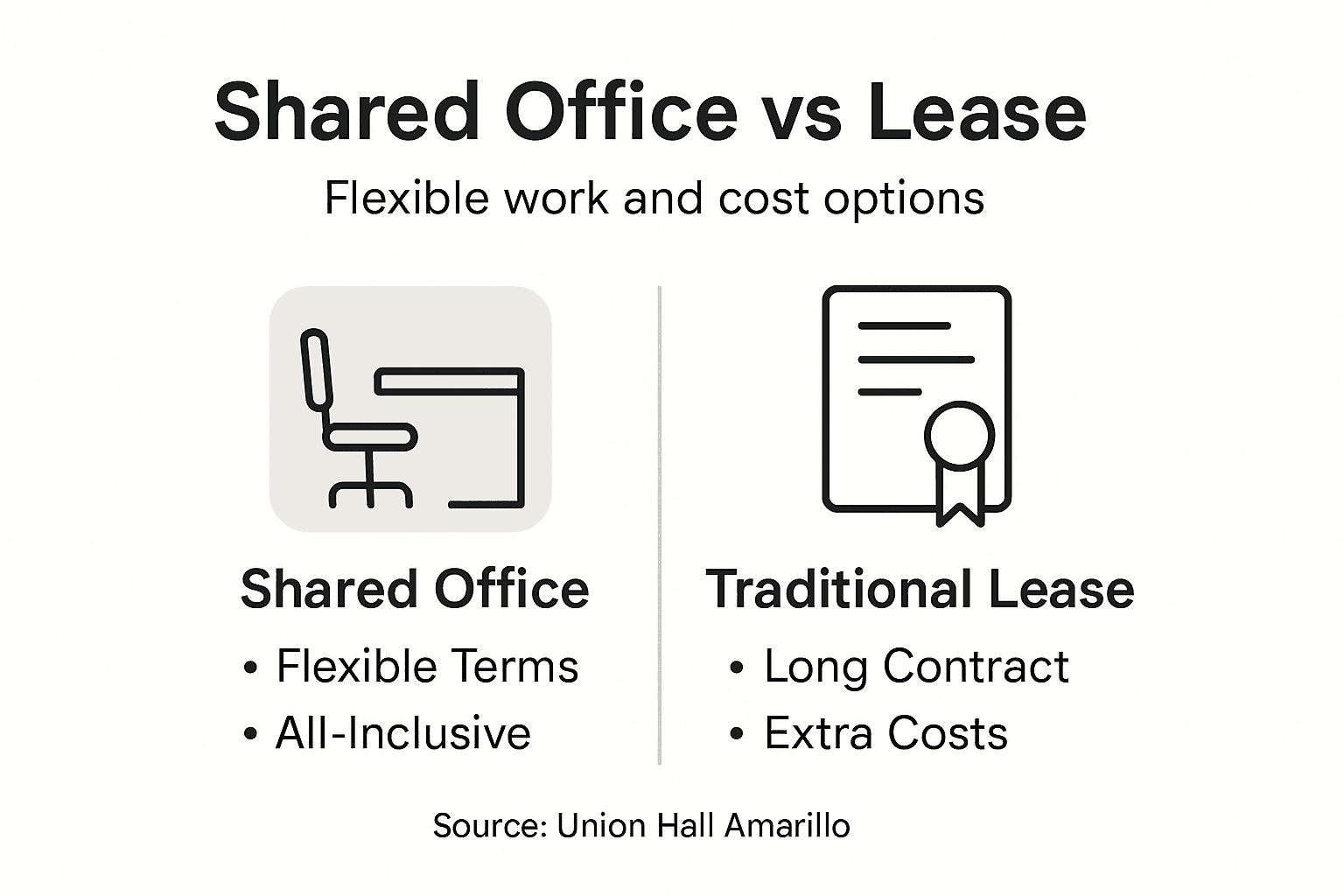 Shared Office vs Lease

Flexible work and cost options

Shared Office

• Flexible Terms
• All-Inclusive

Traditional Lease

• Long Contract
• Extra Costs

Source: Union Hall Amarillo