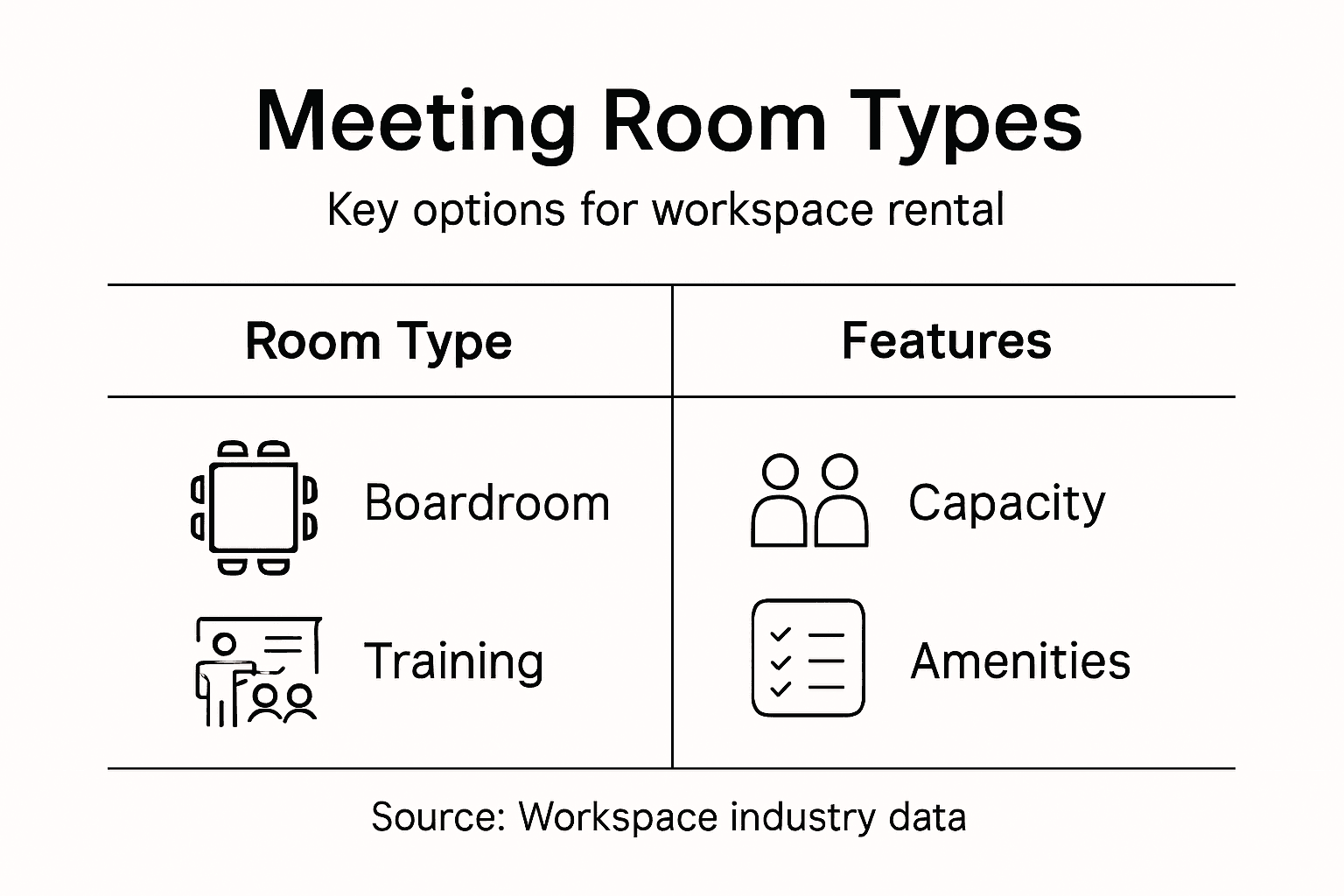 Meeting Room Types

Key options for workspace rental

| Room Type | Features |
|---|---|
| Boardroom | Capacity |
| Training | Amenities |

Source: Workspace industry data