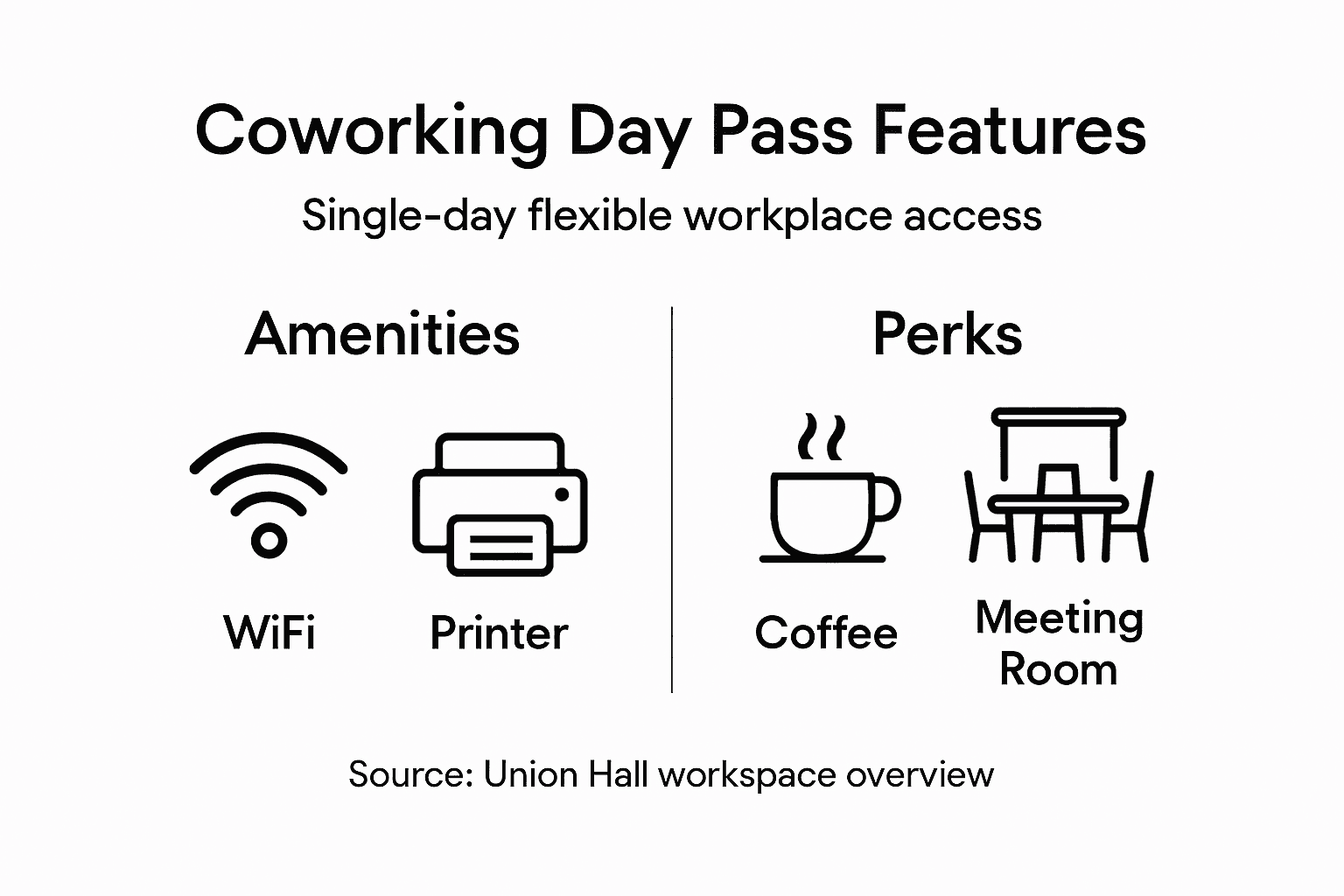 Coworking Day Pass Features

Single-day flexible workplace access

Amenities

WiFi

Printer

Perks

Coffee

Meeting Room

Source: Union Hall workspace overview