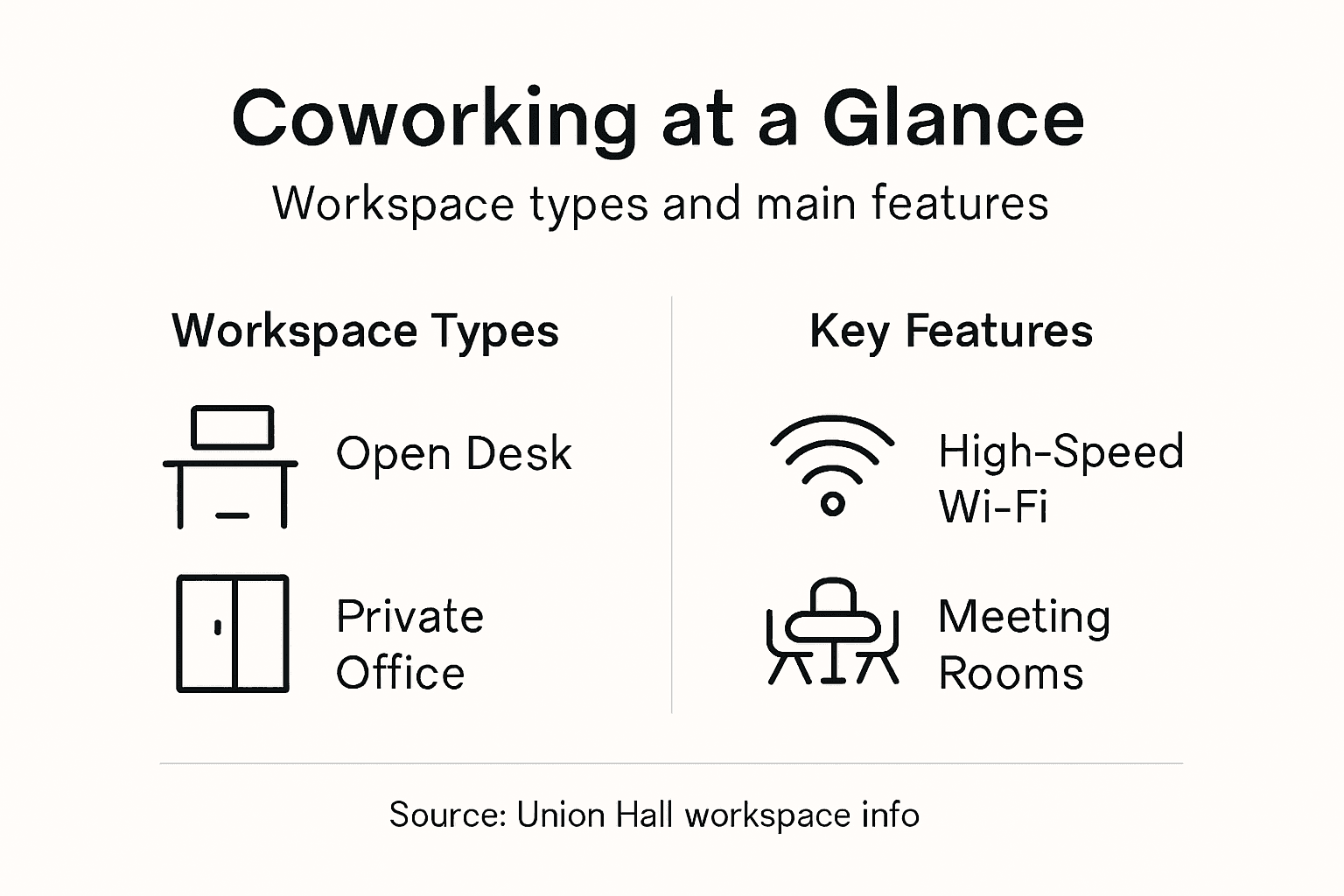 Coworking at a Glance

Workspace types and main features

Workspace Types

Open Desk

Private Office

Key Features

High-Speed Wi-Fi

Meeting Rooms

Source: Union Hall workspace info