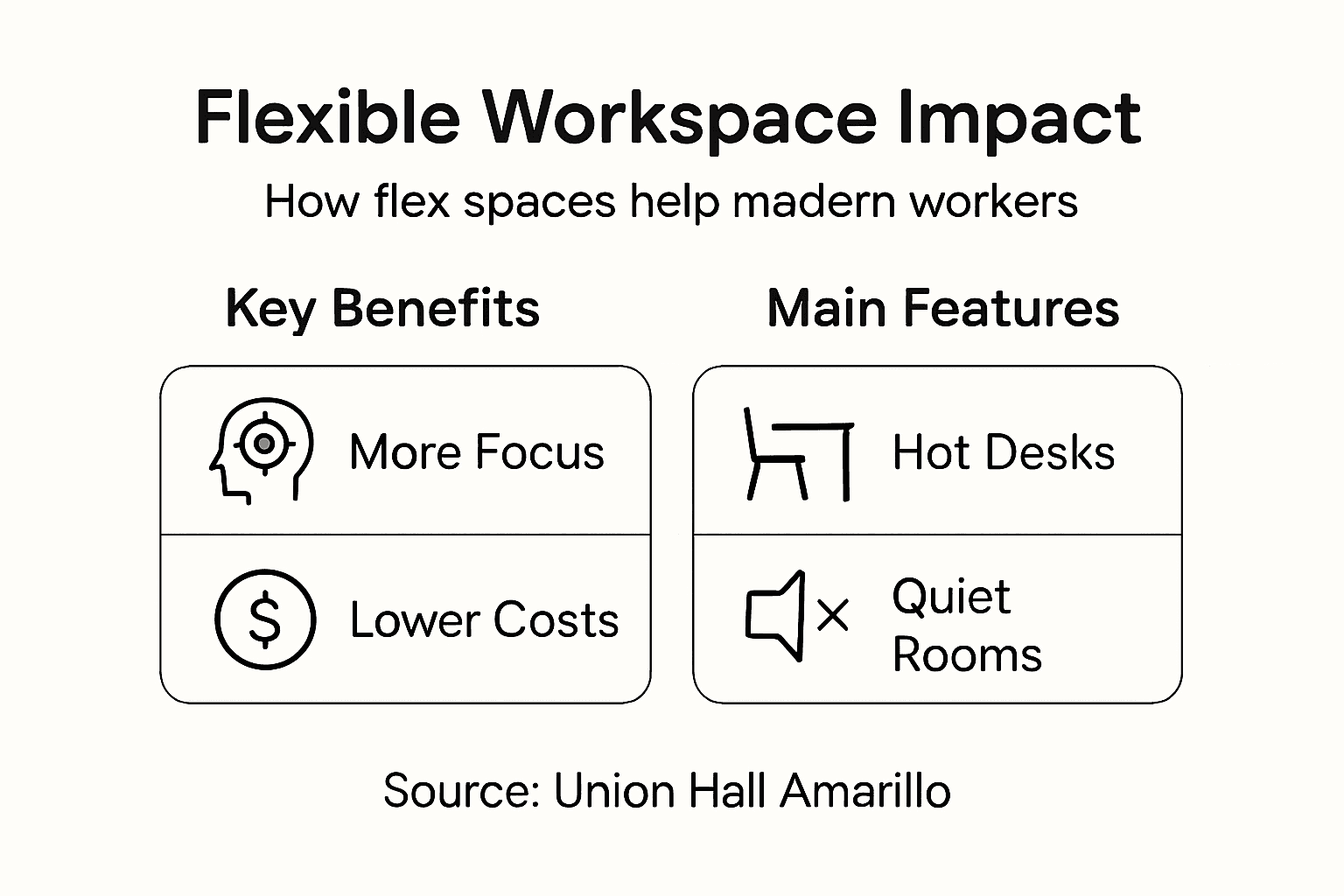 Flexible Workspace Impact

How flex spaces help madern workers

Key Benefits

More Focus

Lower Costs

Main Features

Hot Desks

Quiet Rooms

Source: Union Hall Amarillo