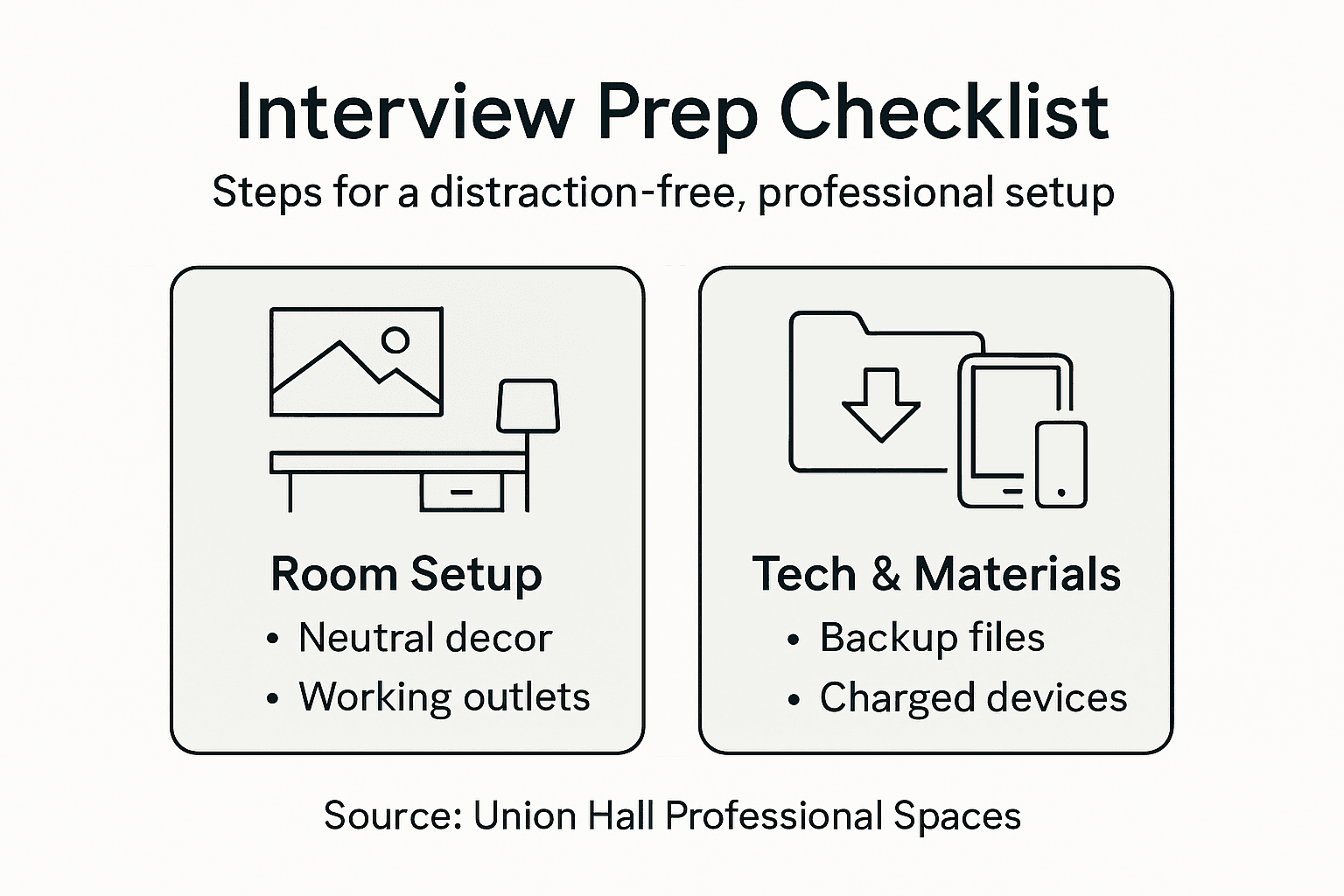 Interview Prep Checklist

Steps for a distraction-free, professional setup

Room Setup
• Neutral decor
• Working outlets

Tech & Materials
• Backup files
• Charged devices

Source: Union Hall Professional Spaces