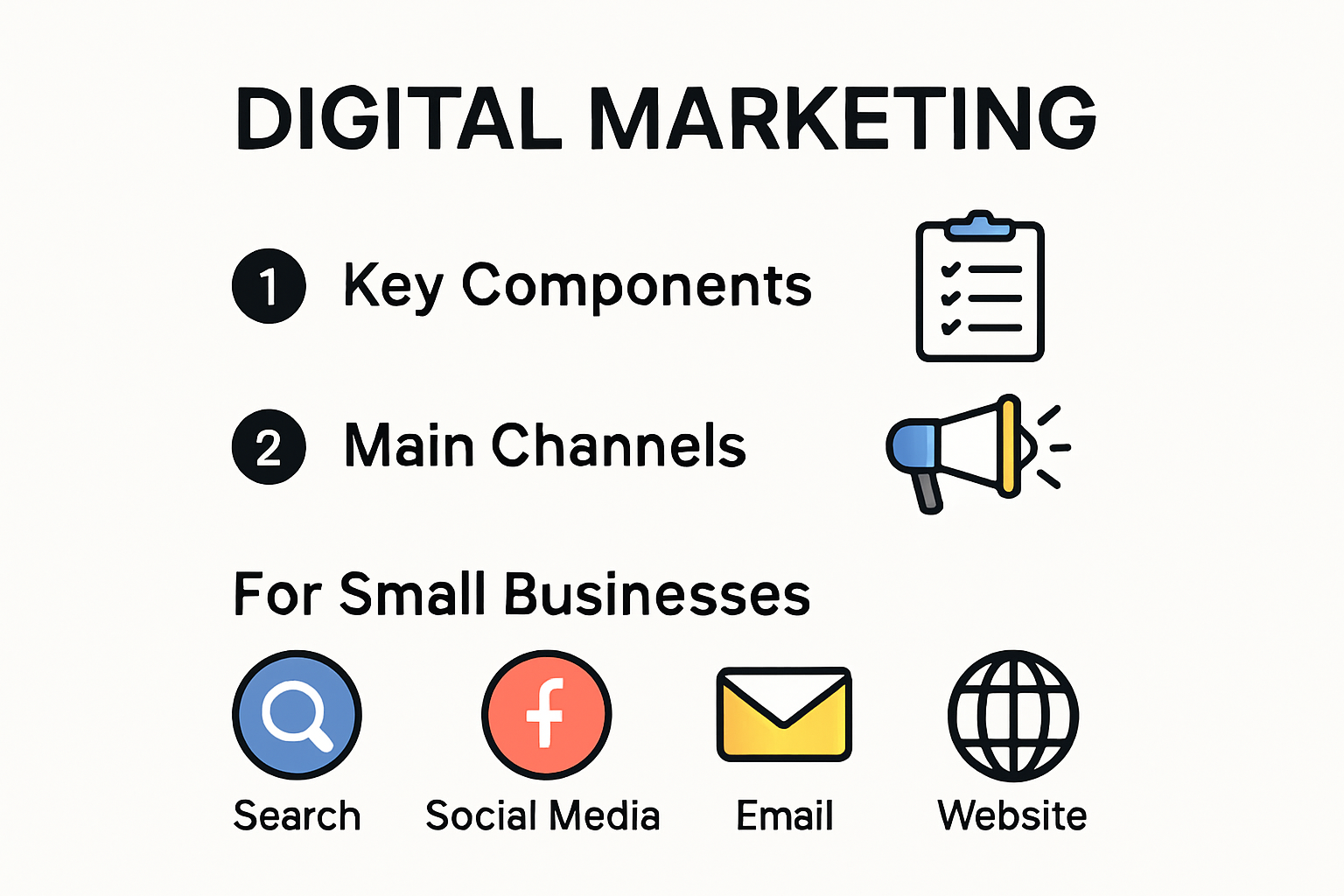 DIGITAL MARKETING

1 Key Components

2 Main Channels

For Small Businesses

f

Search Social Media Email Website