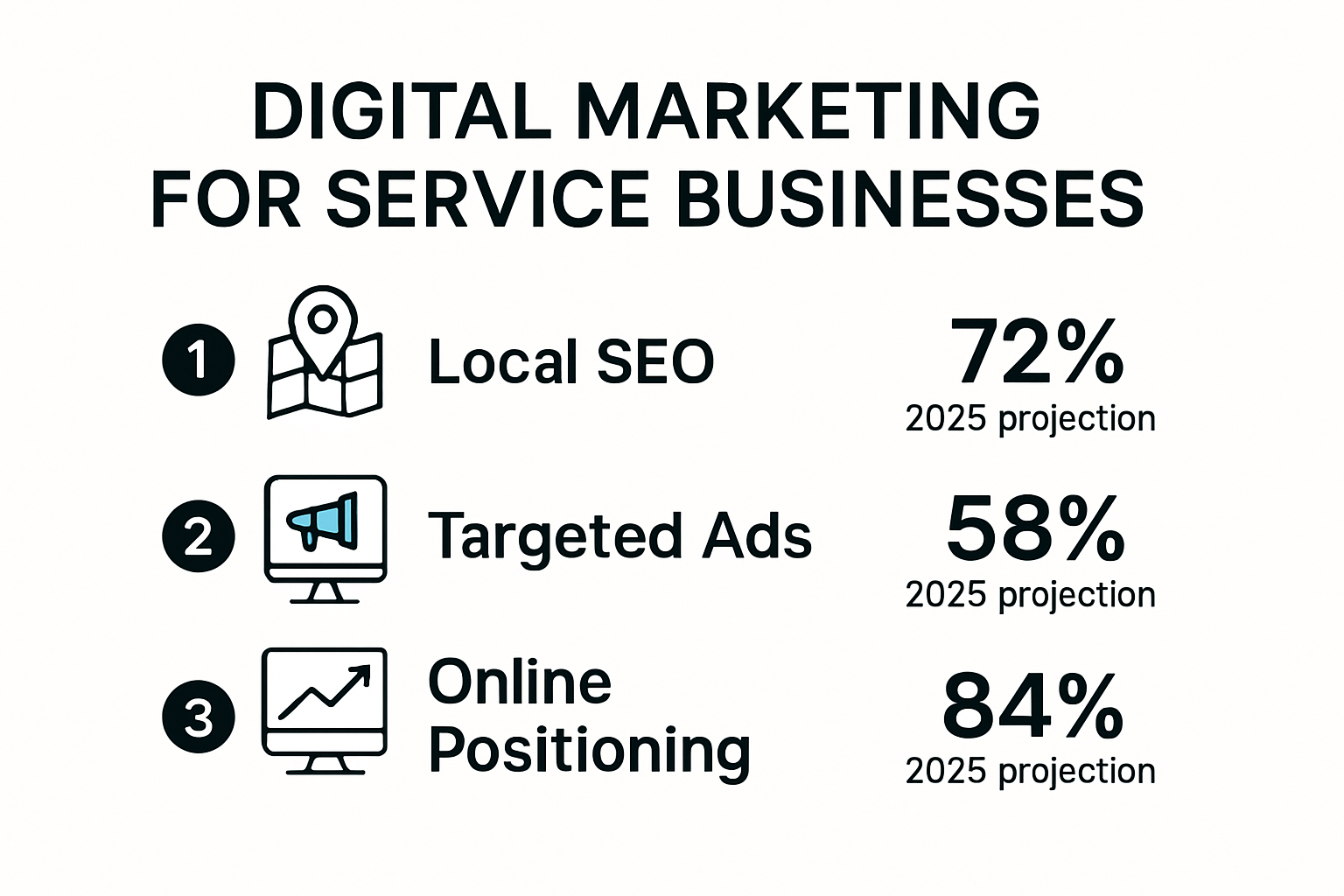 DIGITAL MARKETING FOR SERVICE BUSINESSES

1 Local SEO 72% 2025 projection

2 Targeted Ads 58% 2025 projection

3 Online Positioning 84% 2025 projection