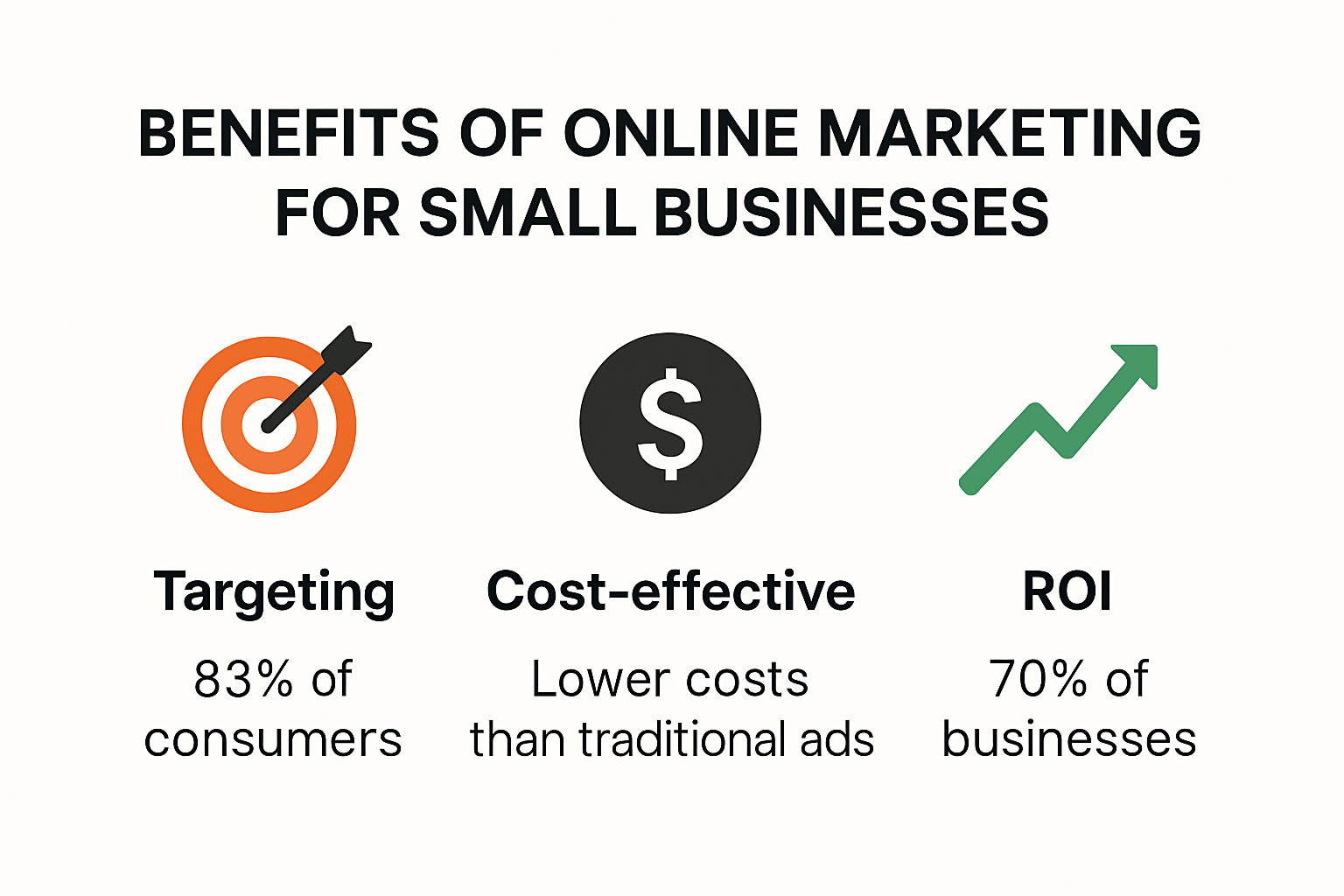 BENEFITS OF ONLINE MARKETING FOR SMALL BUSINESSES

$

Targeting

83% of consumers

Cost-effective

Lower costs than traditional ads

ROI

70% of businesses