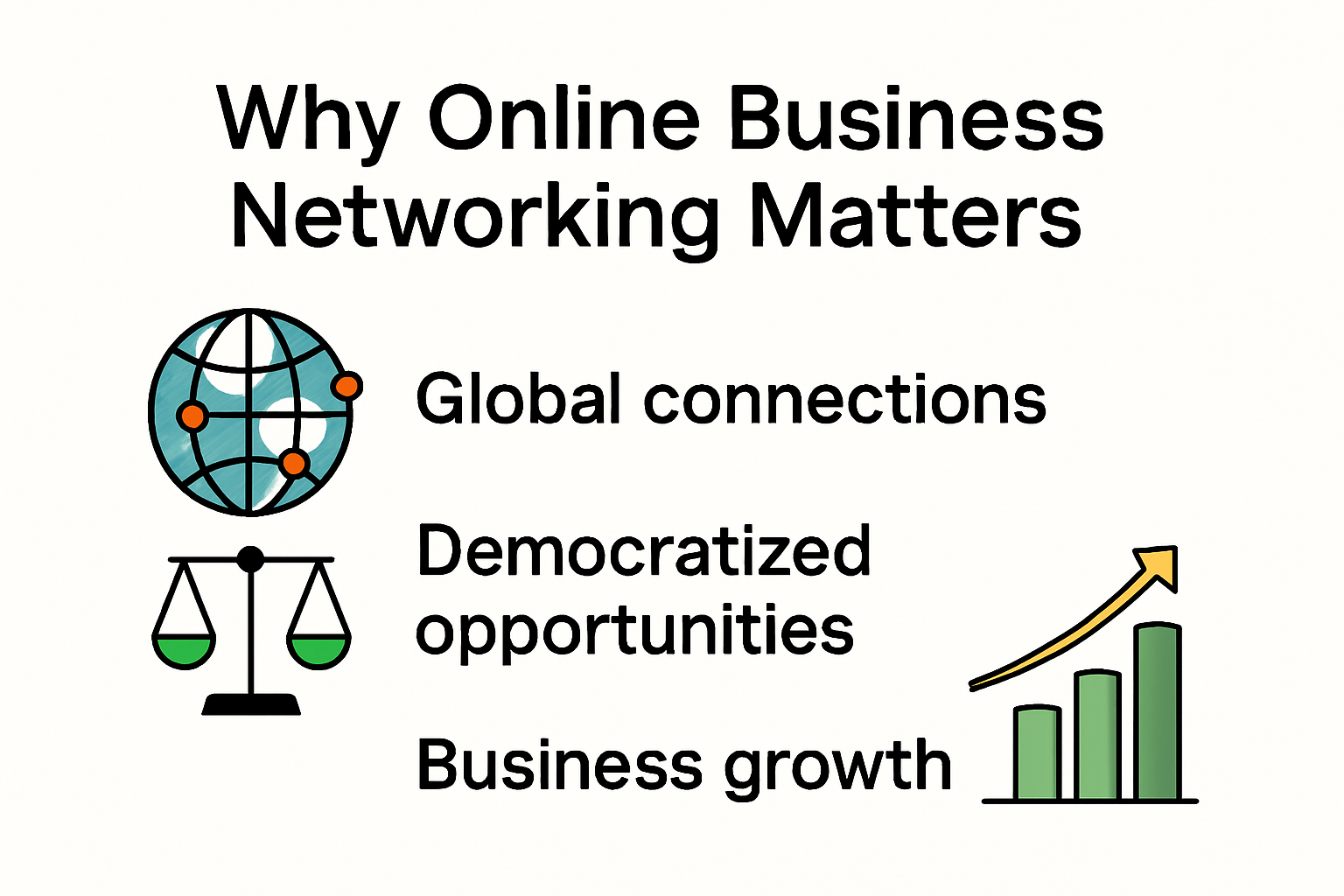 Why Online Business Networking Matters

Global connections

Democratized opportunities

Business growth