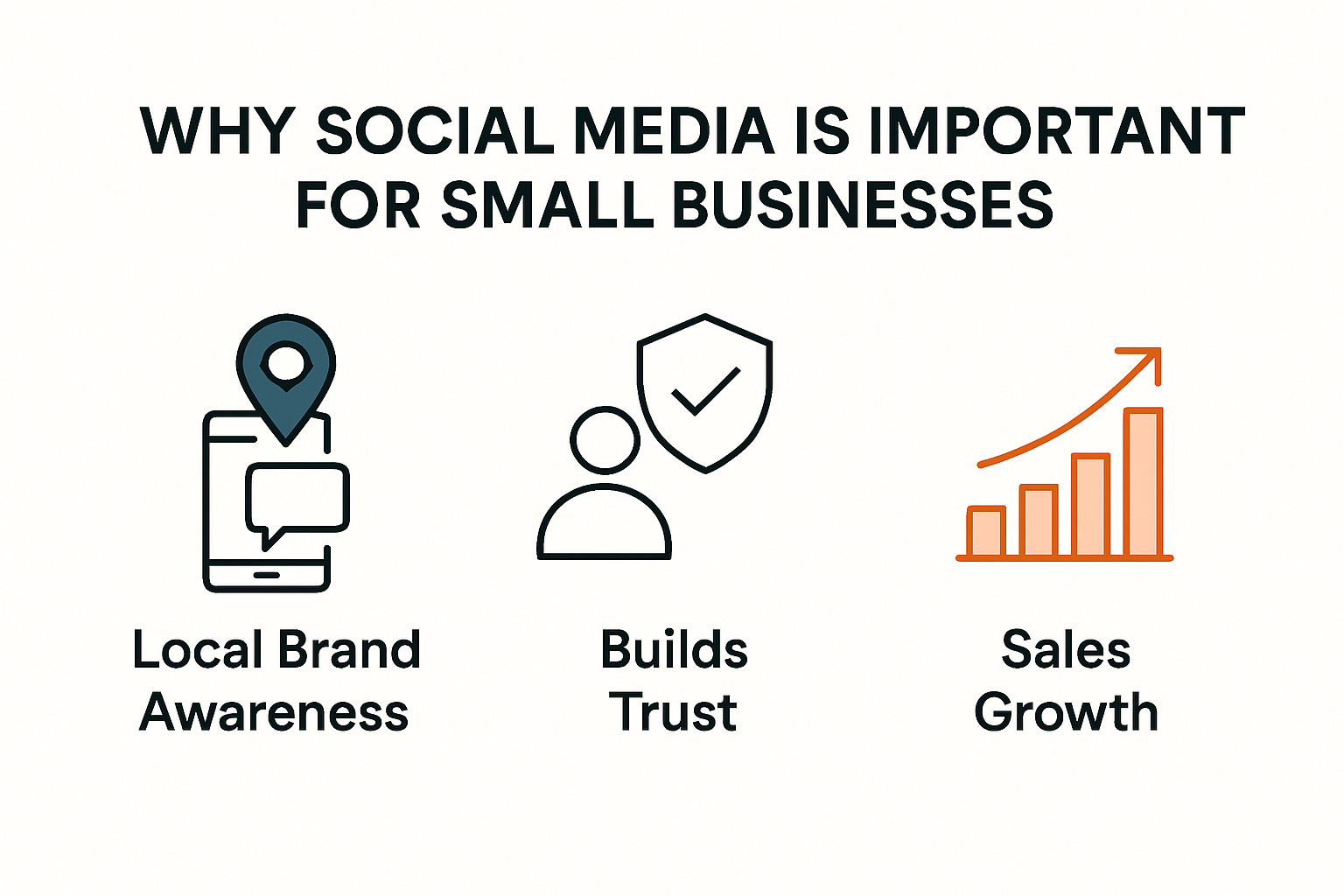 WHY SOCIAL MEDIA IS IMPORTANT FOR SMALL BUSINESSES

Local Brand Awareness

Builds Trust

Sales Growth