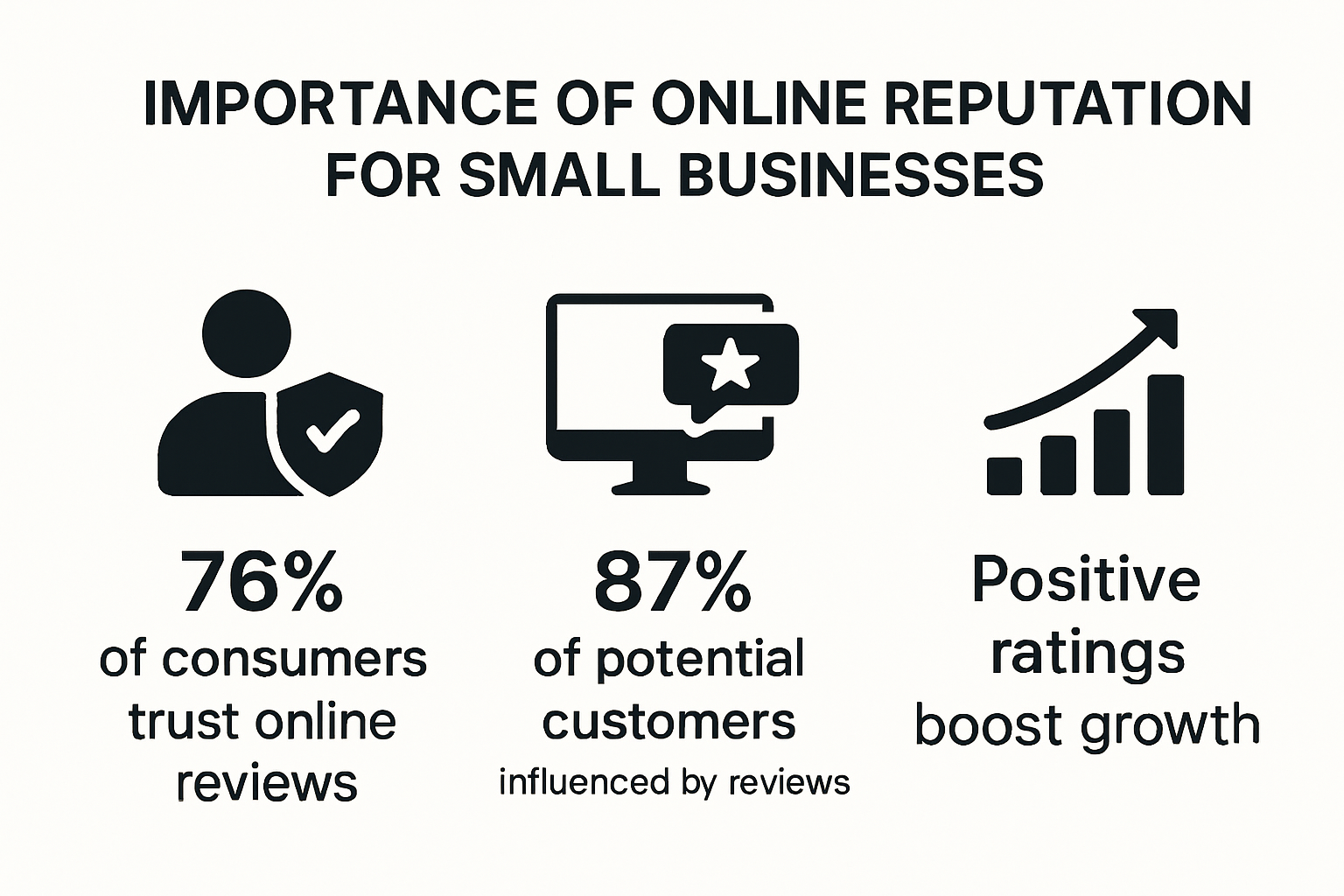 IMPORTANCE OF ONLINE REPUTATION FOR SMALL BUSINESSES

76%
of consumers trust online reviews

87%
of potential customers
influenced by reviews

Positive ratings boost growth