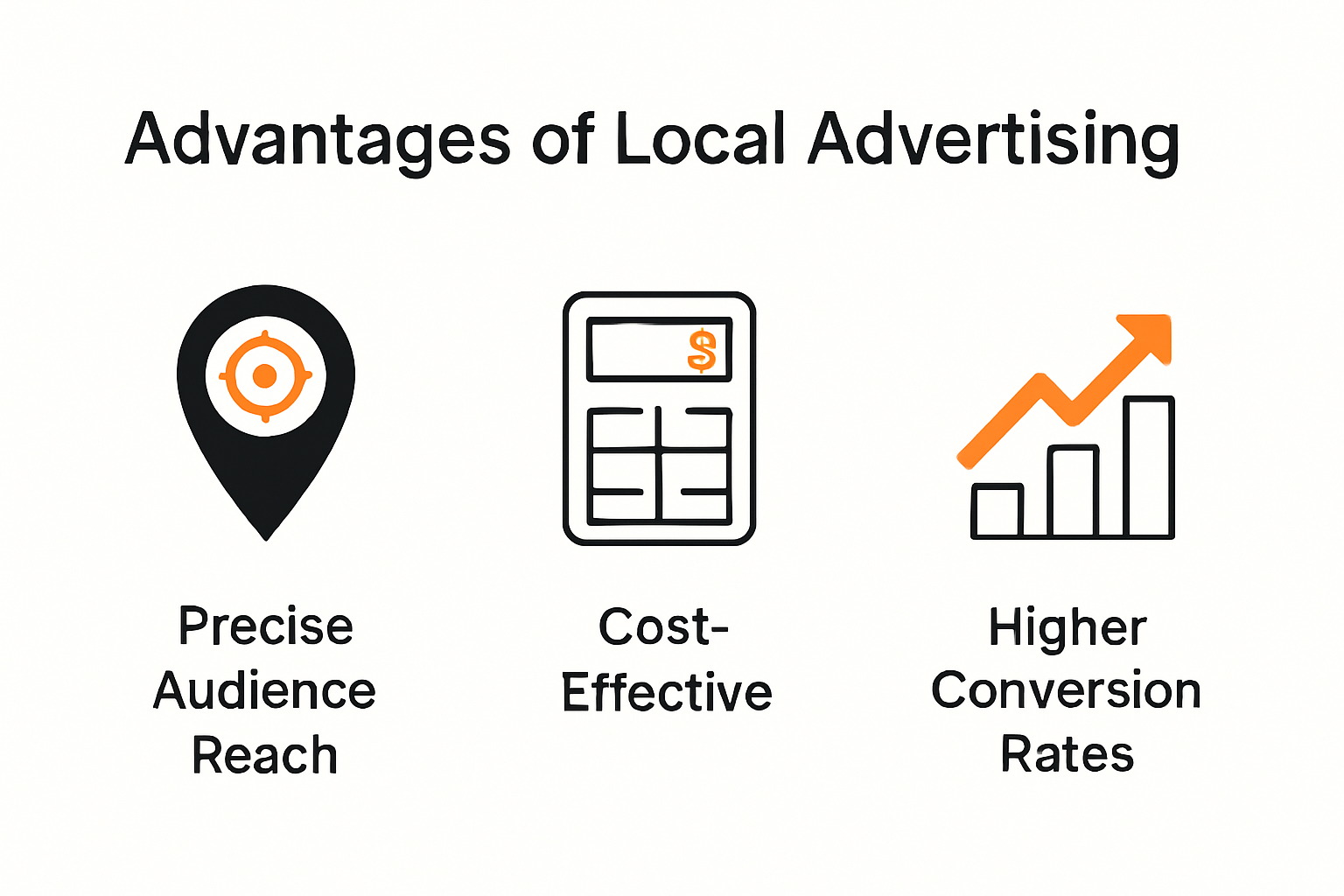 Advantages of Local Advertising

$

Precise Audience Reach

Cost-Effective

Higher Conversion Rates