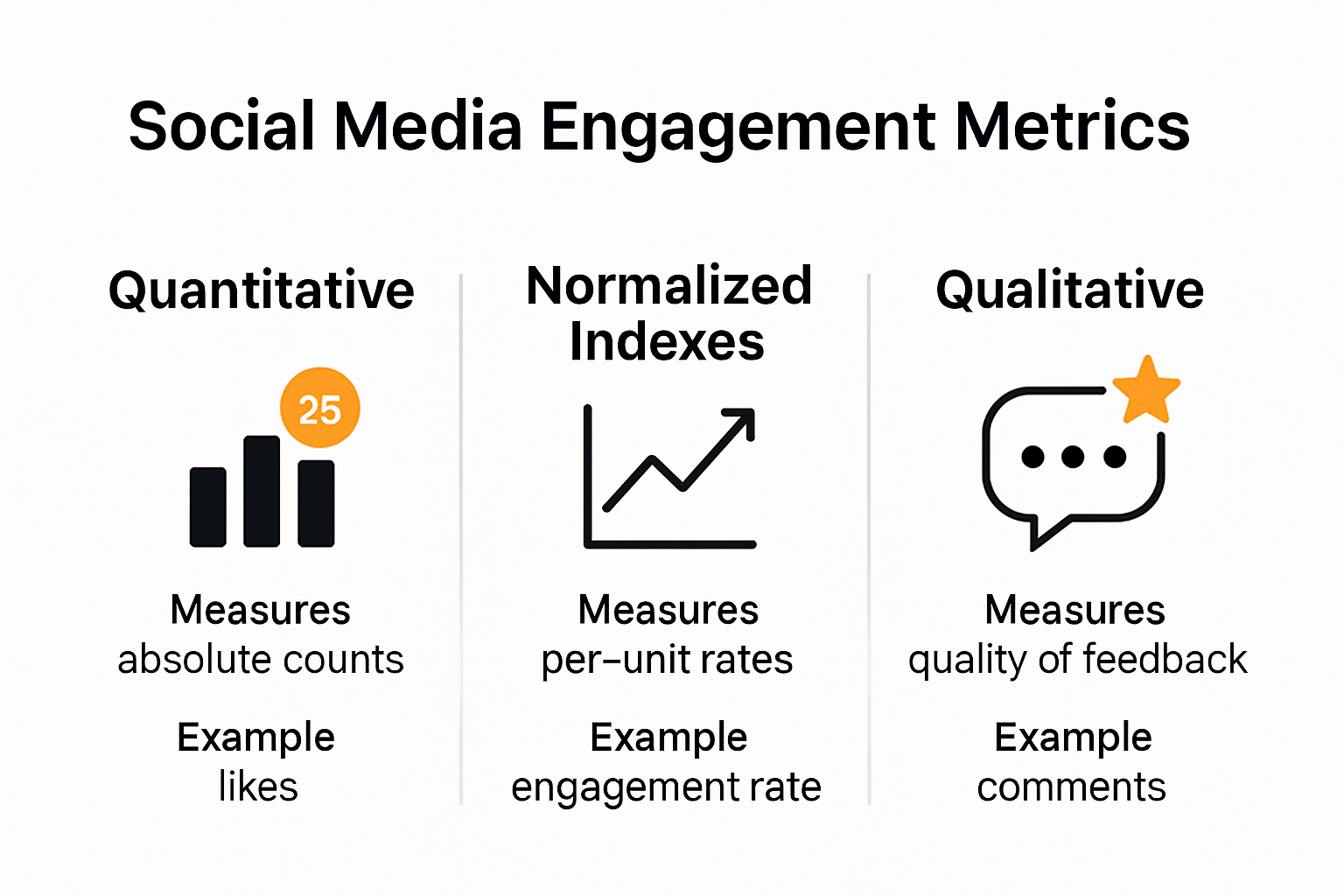 Social Media Engagement Metrics

Quantitative

25

Measures
absolute counts

Example
likes

Normalized Indexes

Measures
per–unit rates

Example
engagement rate

Qualitative

Measures
quality of feedback

Example
comments