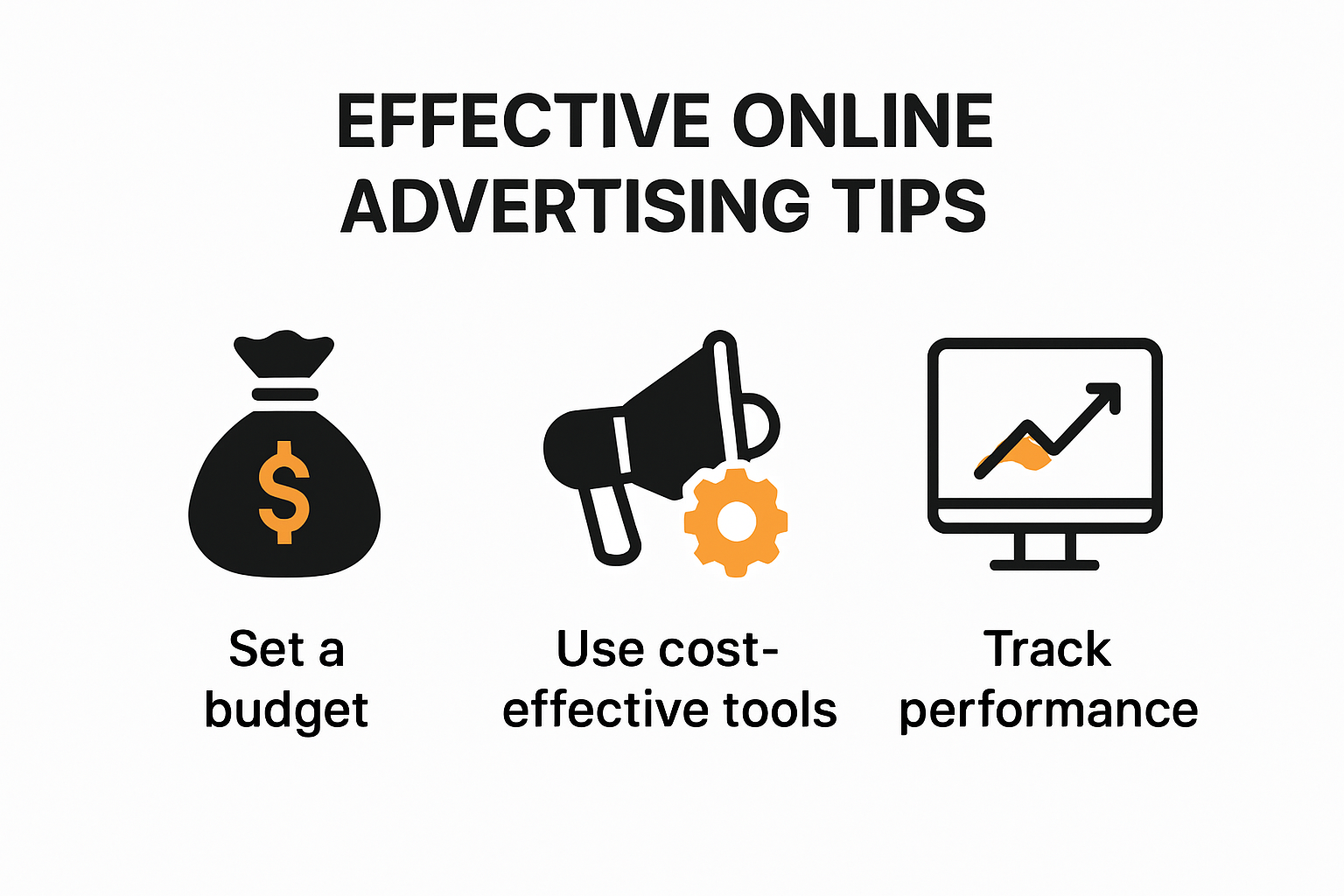 EFFECTIVE ONLINE ADVERTISING TIPS

$

Set a budget

Use cost-effective tools

Track performance