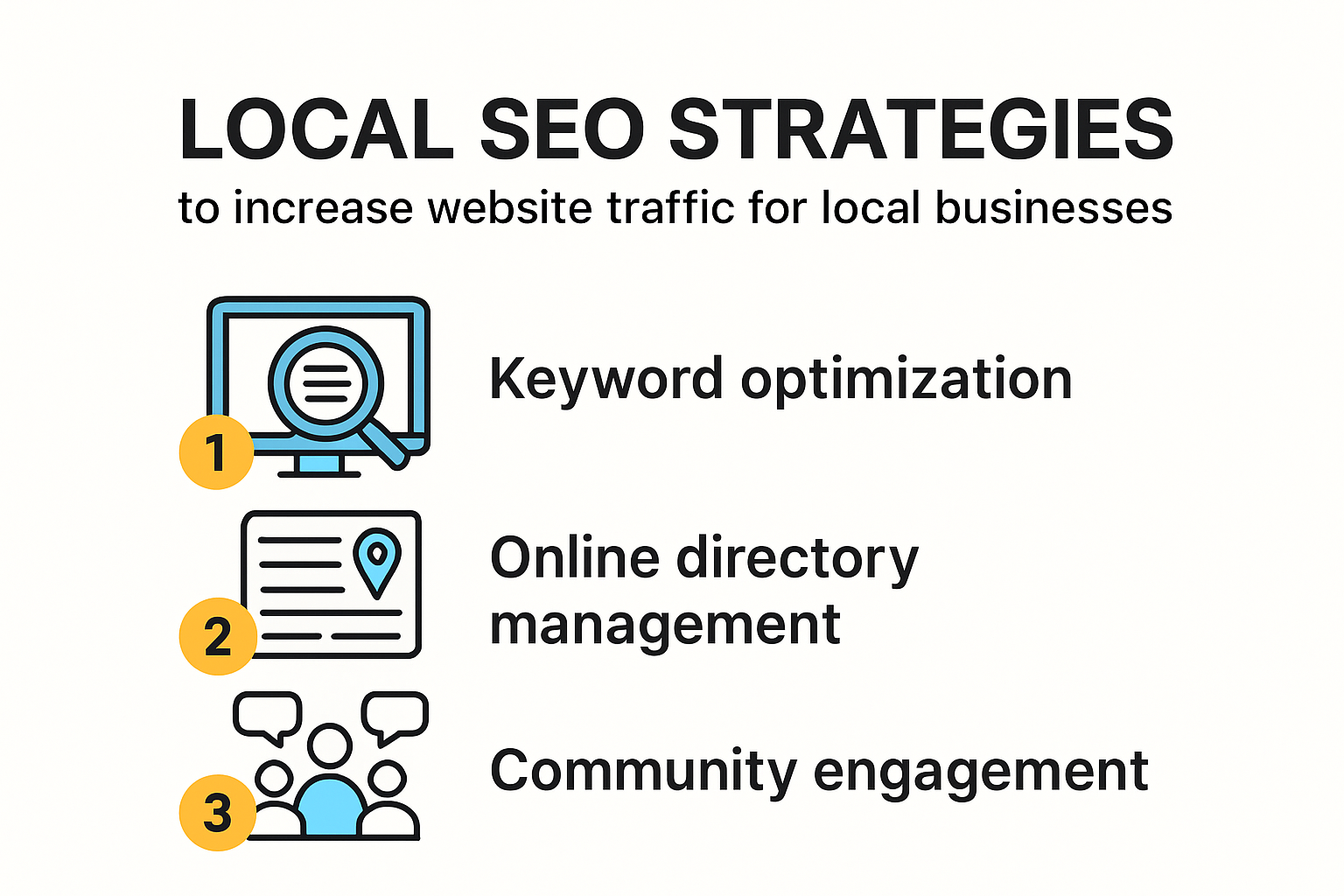 LOCAL SEO STRATEGIES
to increase website traffic for local businesses

1
Keyword optimization

2
Online directory management

3
Community engagement