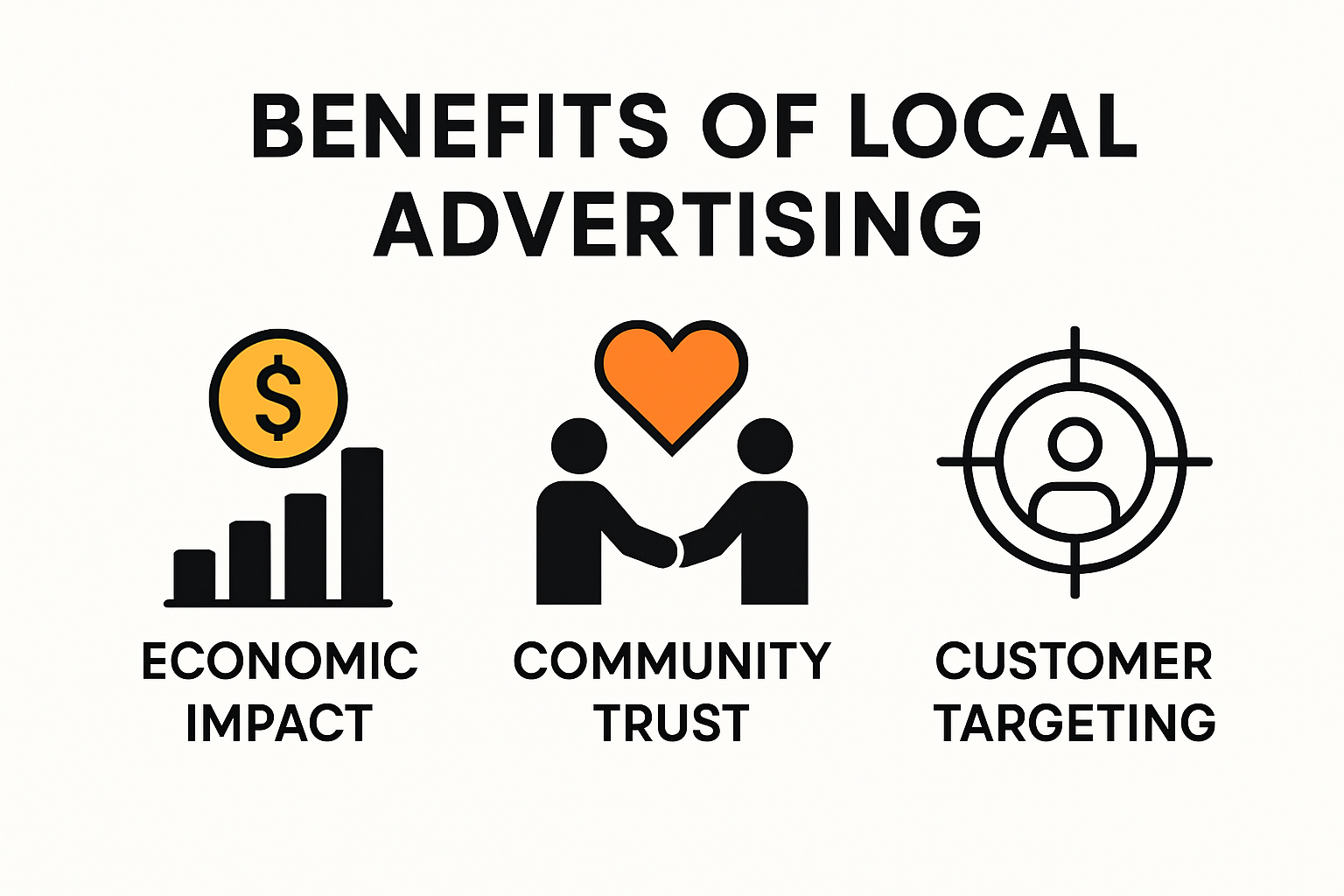 BENEFITS OF LOCAL ADVERTISING

$

ECONOMIC IMPACT

COMMUNITY TRUST

CUSTOMER TARGETING